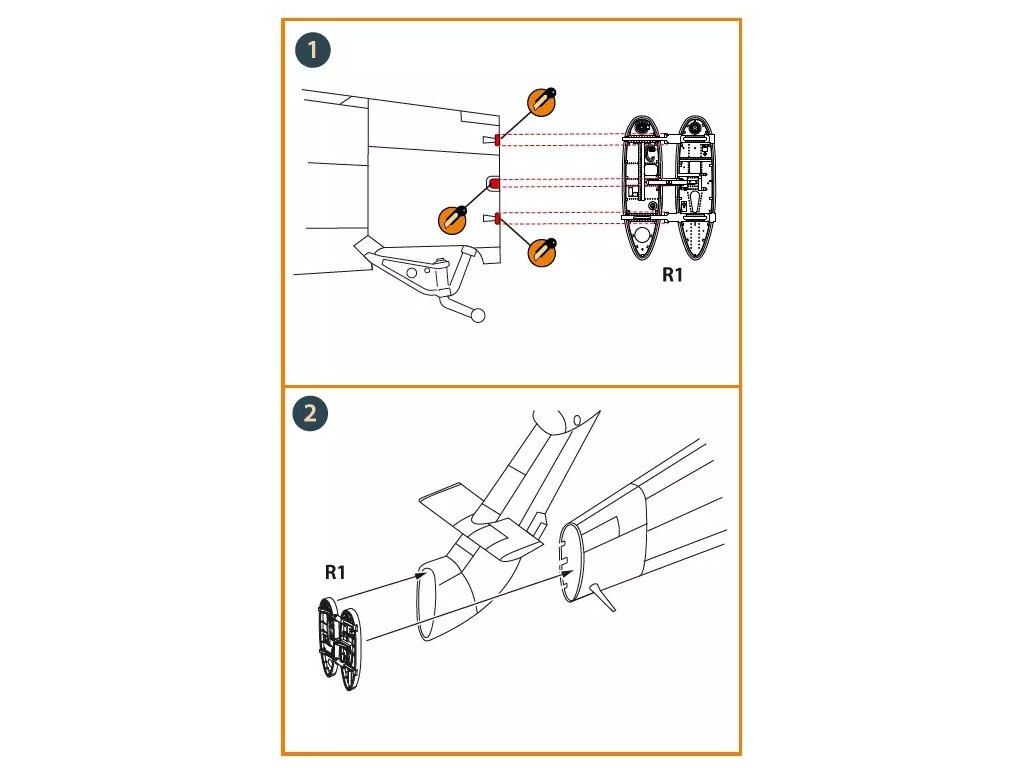 1

R1

2

R1