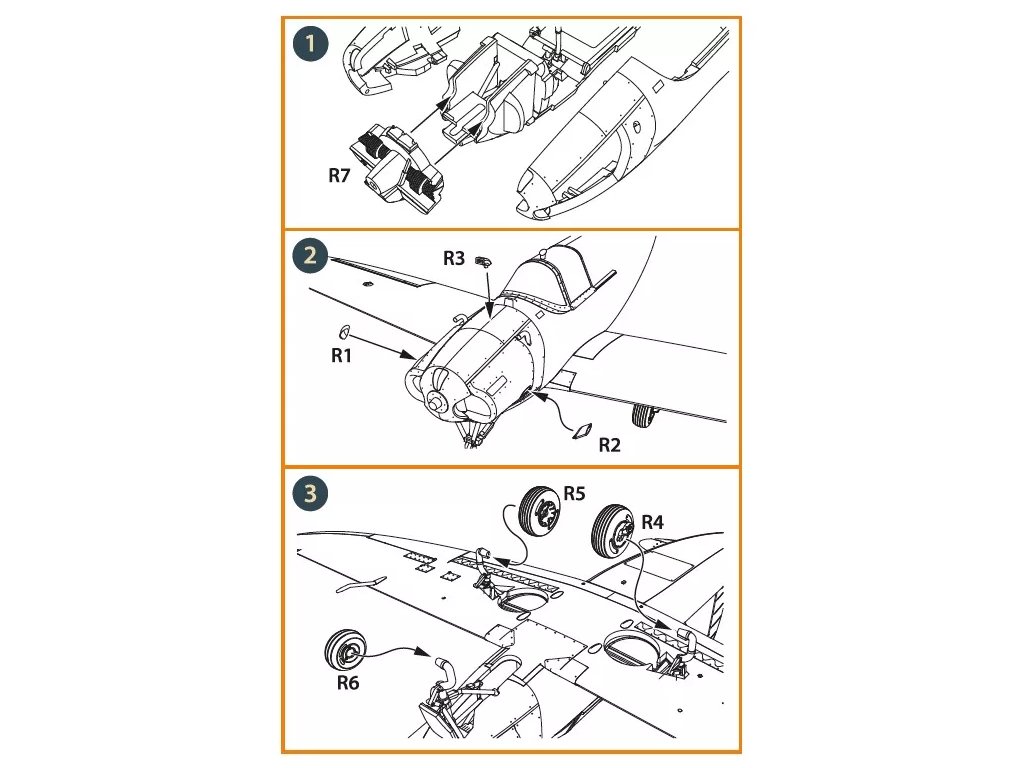 1

R7

2

R3

R1

R2

3

R5

R4

R6