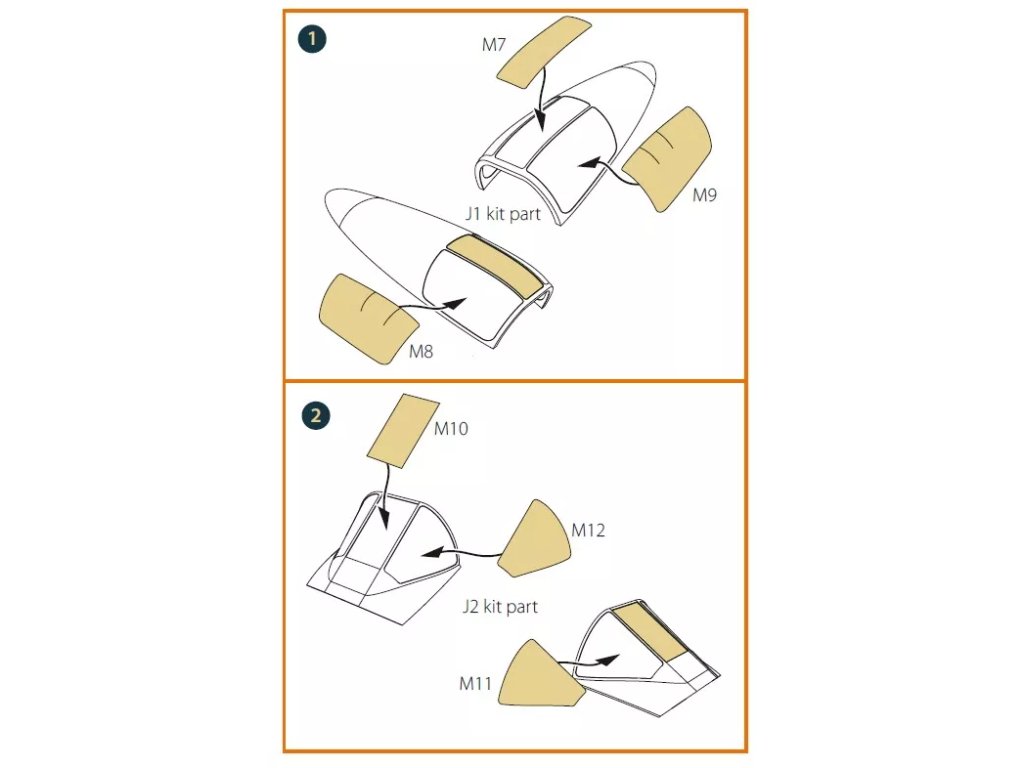 1

M7

M9

J1 kit part

M8

2

M10

M12

J2 kit part

M11