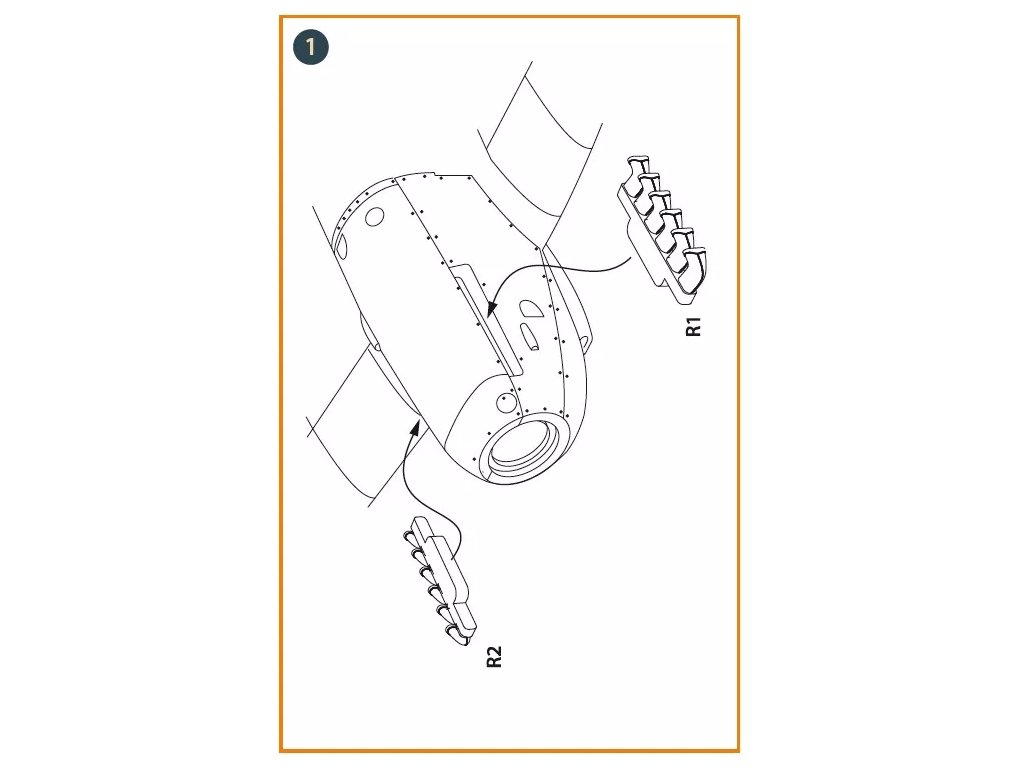 1

R1

R2