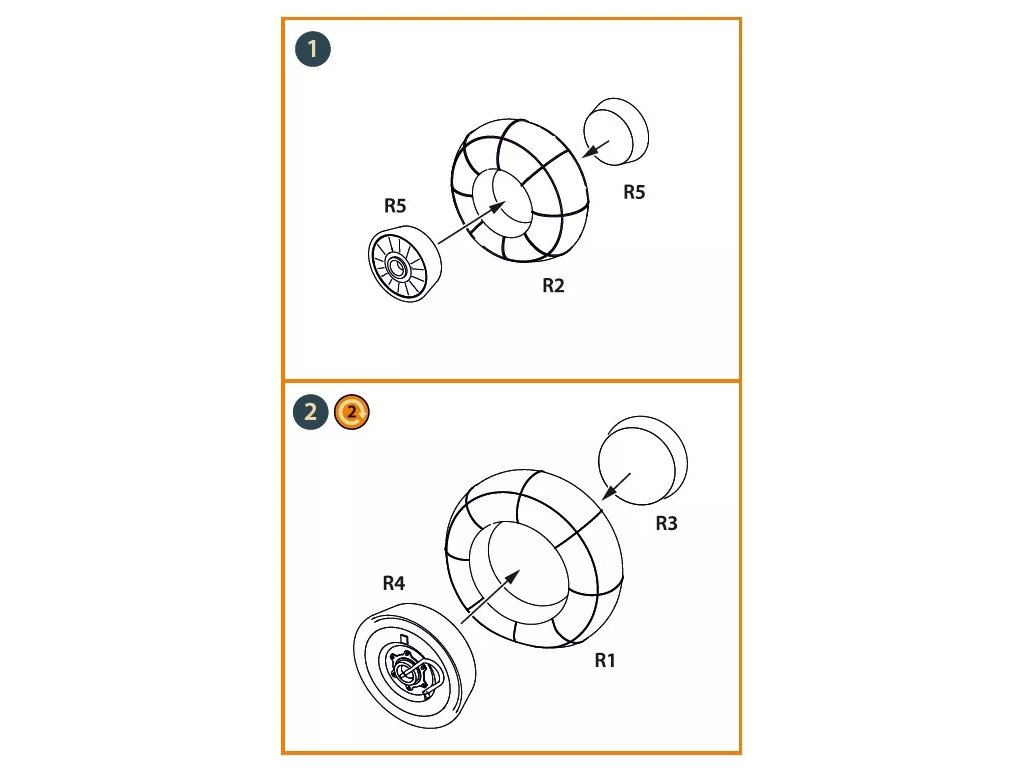 1

R5

R5

R2

2 2

R3

R4

R1