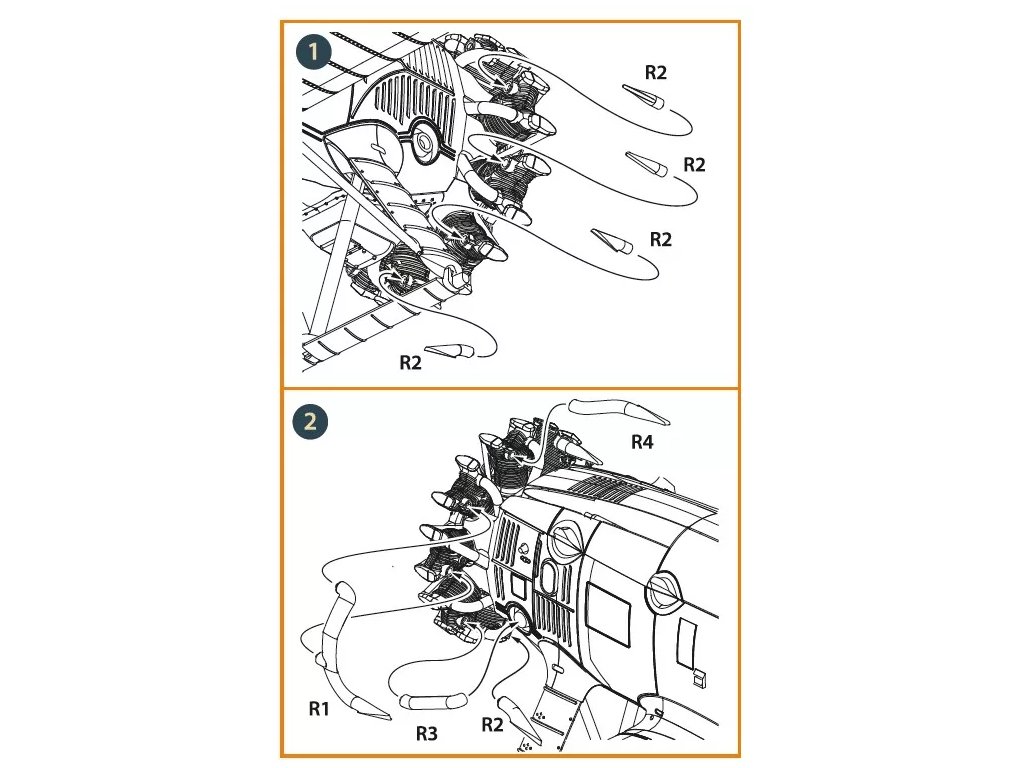 1
R2
R2
R2
R2

2
R4
R1
R3
R2