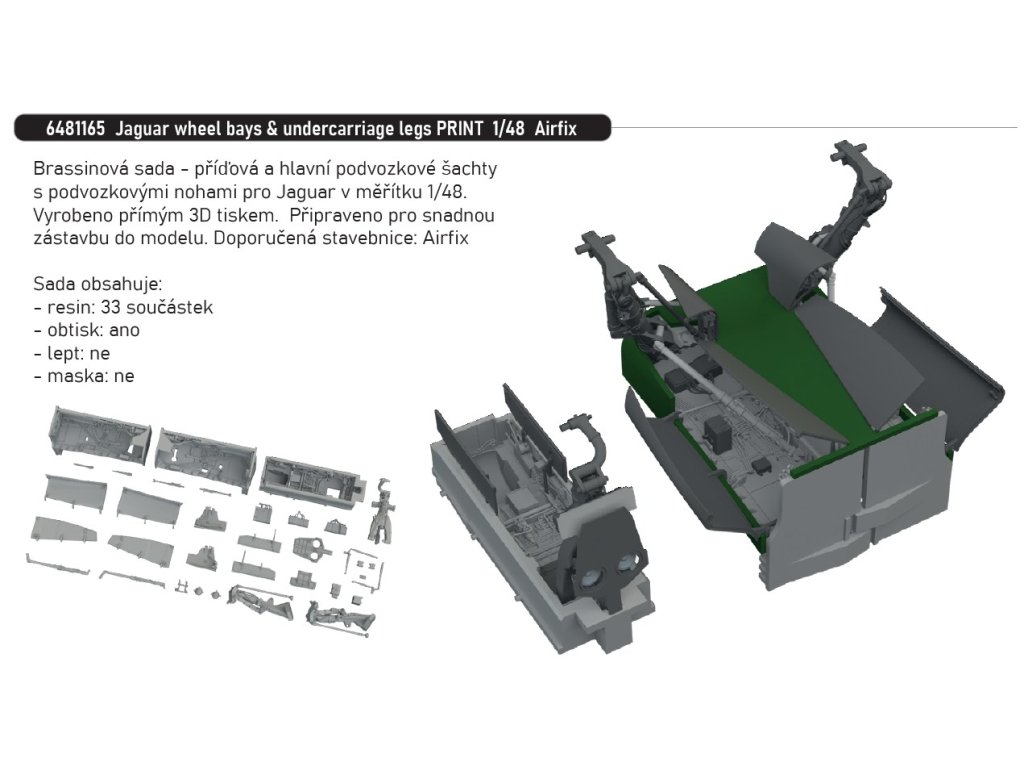 6481165 Jaguar wheel bays & undercarriage legs PRINT 1/48 Airfix

Brassinová sada – příďová a hlavní podvozkové šachty s podvozkovými nohami pro Jaguar v měřítku 1/48. Vyrobeno přímým 3D tiskem. Připraveno pro snadnou zástavbu do modelu. Doporučená stavebnice: Airfix

Sada obsahuje:
- resin: 33 součástek
- obtisk: ano
- lept: ne
- maska: ne