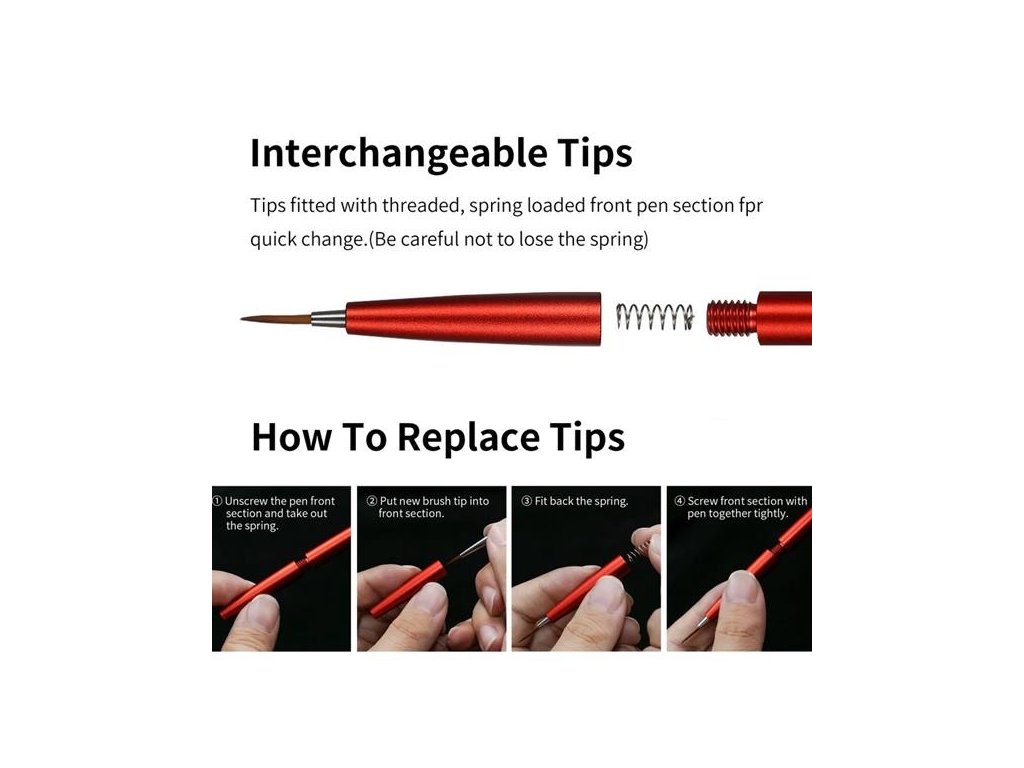 Interchangeable Tips

Tips fitted with threaded, spring loaded front pen section fpr quick change.(Be careful not to lose the spring)

How To Replace Tips

① Unscrew the pen front section and take out the spring.

② Put new brush tip into front section.

③ Fit back the spring.

④ Screw front section with pen together tightly.