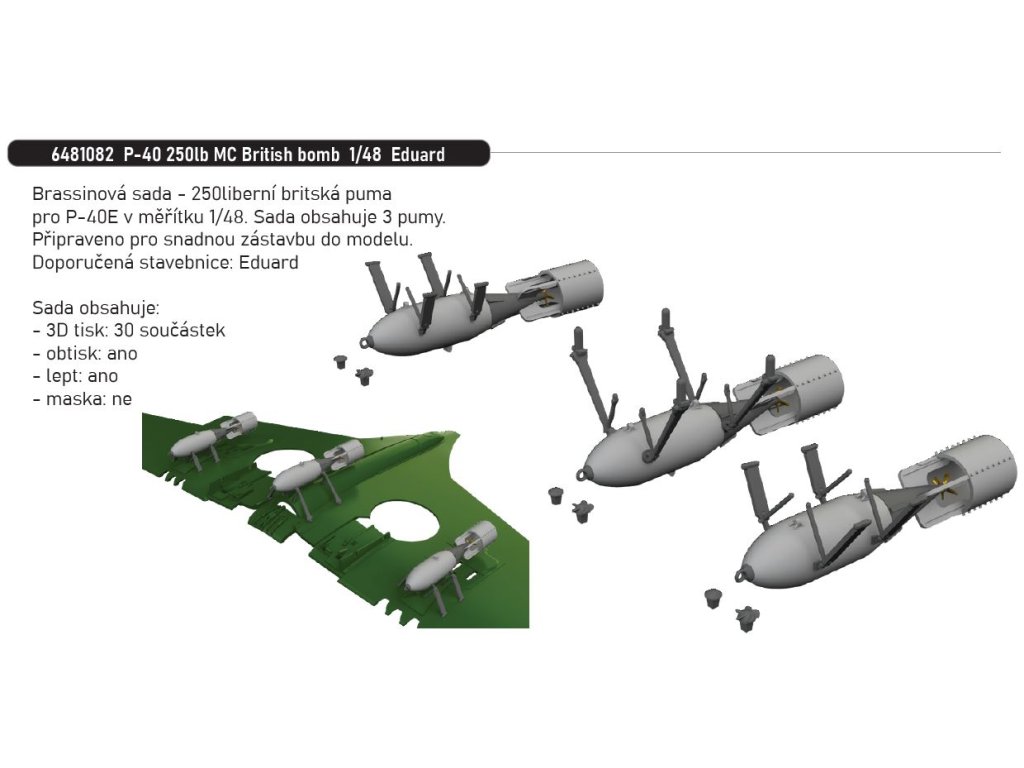 6481082 P-40 250lb MC British bomb 1/48 Eduard

Brassinová sada - 250liberní britská puma pro P-40E v měřítku 1/48. Sada obsahuje 3 pumy. Připraveno pro snadnou zástavbu do modelu. Doporučená stavebnice: Eduard

Sada obsahuje:
- 3D tisk: 30 součástek
- obtisk: ano
- lept: ano
- maska: ne