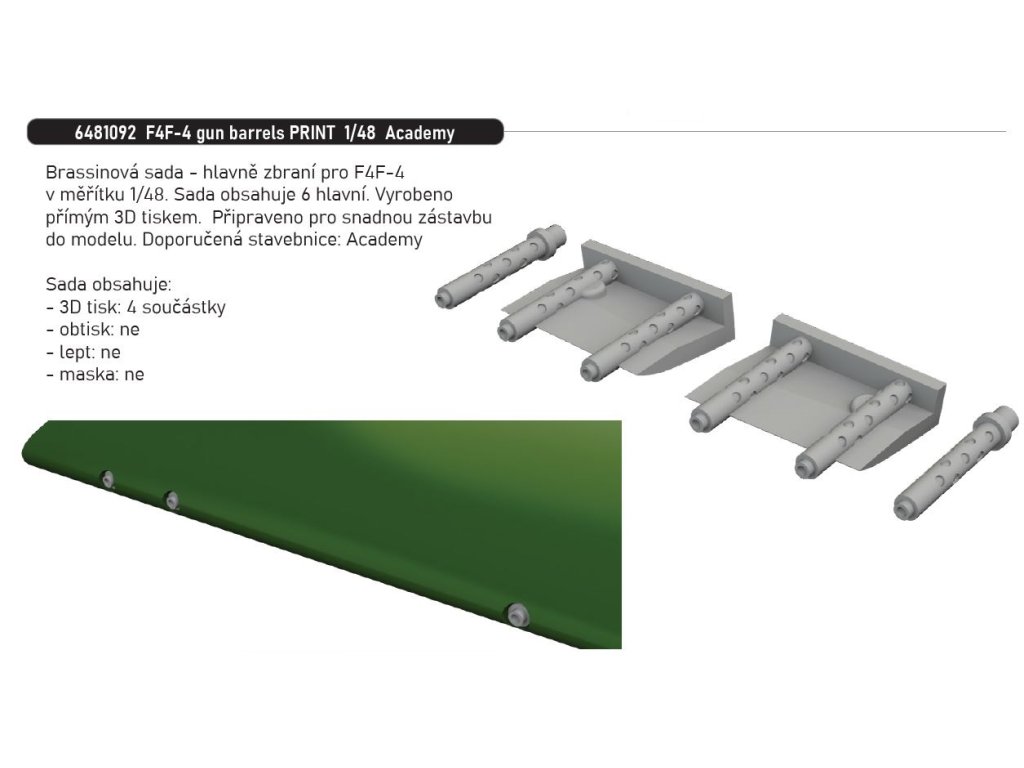 6481092 F4F-4 gun barrels PRINT 1/48 Academy

Brassinová sada - hlavně zbraní pro F4F-4 v měřítku 1/48. Sada obsahuje 6 hlavní. Vyrobeno přímým 3D tiskem. Připraveno pro snadnou zástavbu do modelu. Doporučená stavebnice: Academy

Sada obsahuje:
- 3D tisk: 4 součástky
- obtisk: ne
- lept: ne
- maska: ne