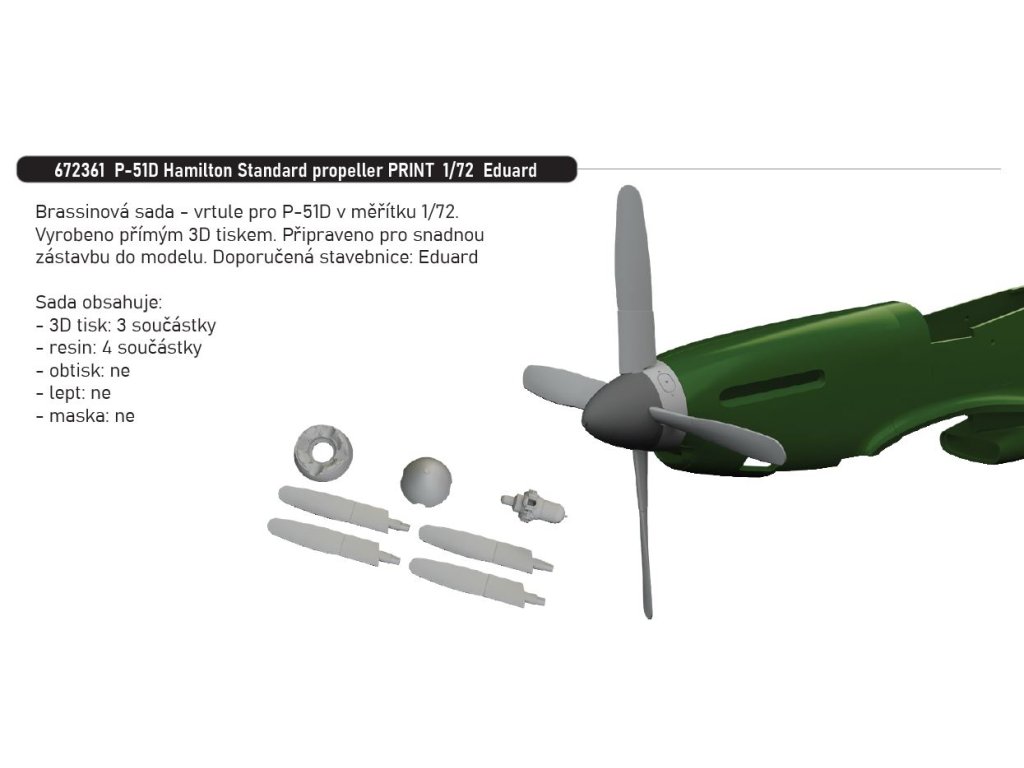 672361 P-51D Hamilton Standard propeller PRINT 1/72 Eduard

Brassinová sada - vrtule pro P-51D v měřítku 1/72. Vyrobeno přímým 3D tiskem. Připraveno pro snadnou zástavbu do modelu. Doporučená stavebnice: Eduard

Sada obsahuje:
- 3D tisk: 3 součástky
- resin: 4 součástky
- obtisk: ne
- lept: ne
- maska: ne