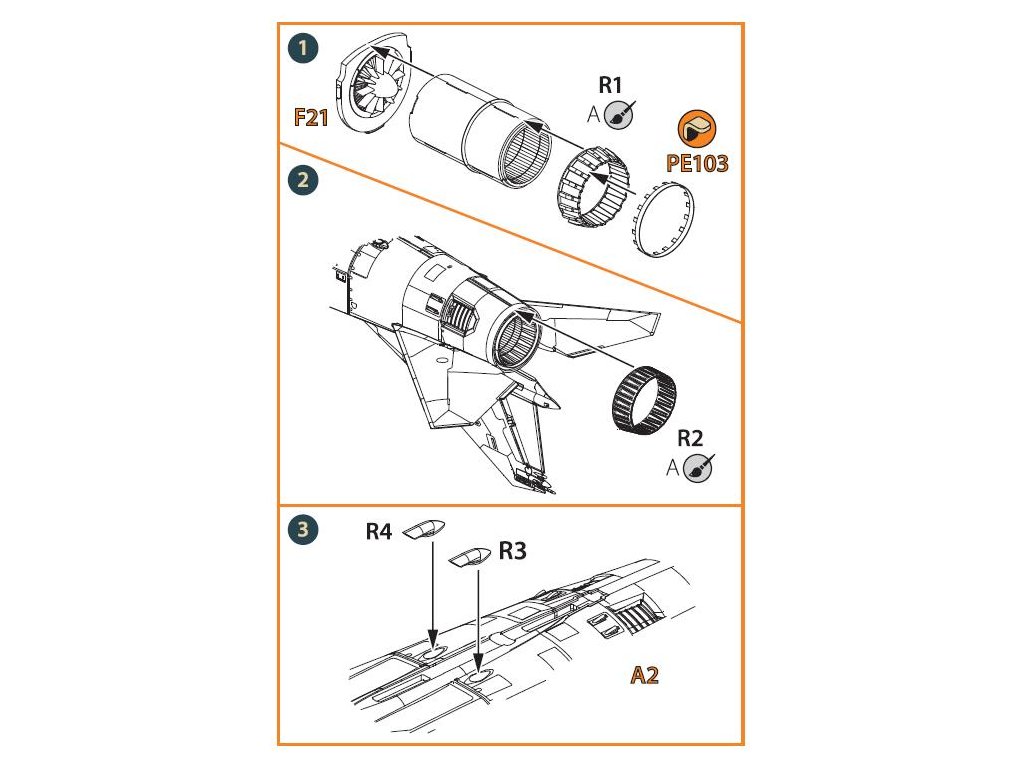 1
F21
R1
A
PE103
2
R2
A
3
R4
R3
A2