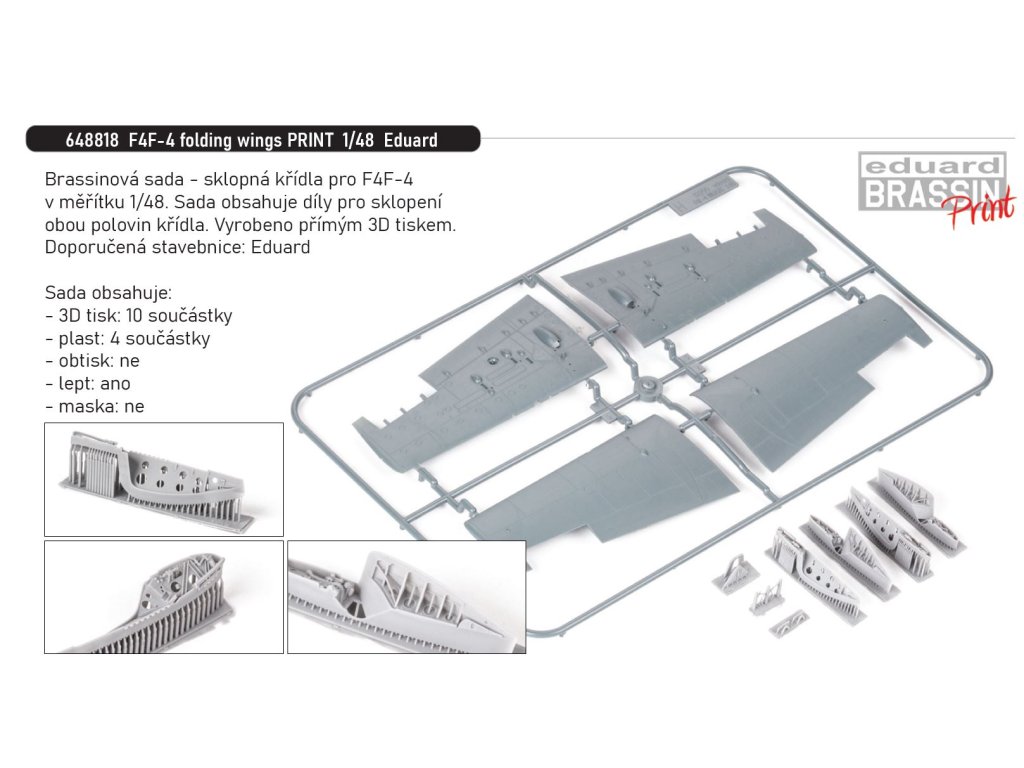 648818 F4F-4 folding wings PRINT 1/48 Eduard

eduard BRASSIN Print

Brassinová sada - sklopná křídla pro F4F-4 v měřítku 1/48. Sada obsahuje díly pro sklopení obou polovin křídla. Vyrobeno přímým 3D tiskem. Doporučená stavebnice: Eduard

Sada obsahuje:
- 3D tisk: 10 součástky
- plast: 4 součástky
- obtisk: ne
- lept: ano
- maska: ne