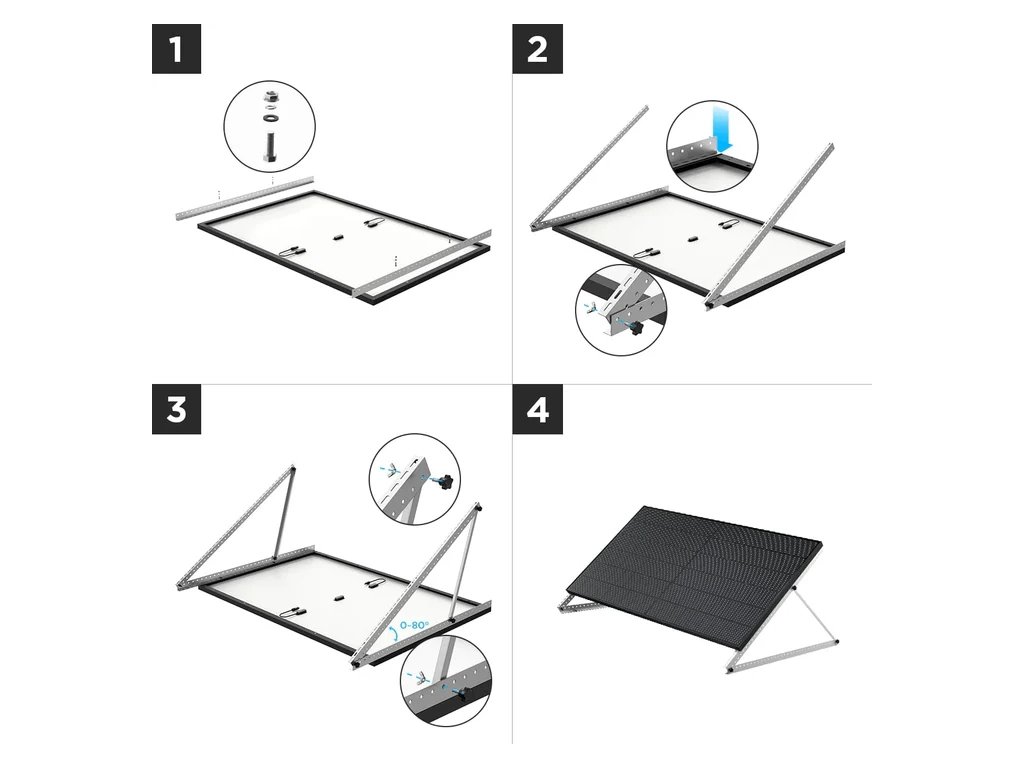 1

2

3

0~80°

4