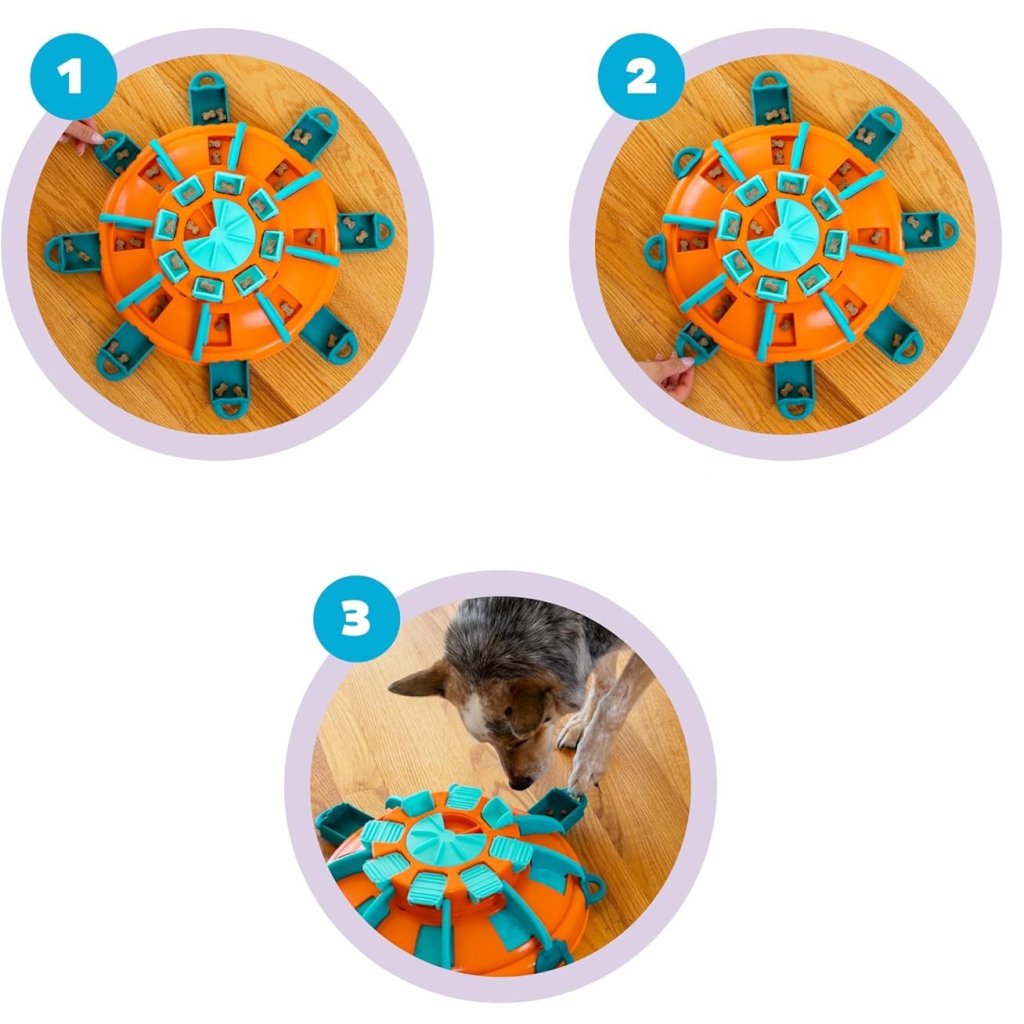 1

2

3