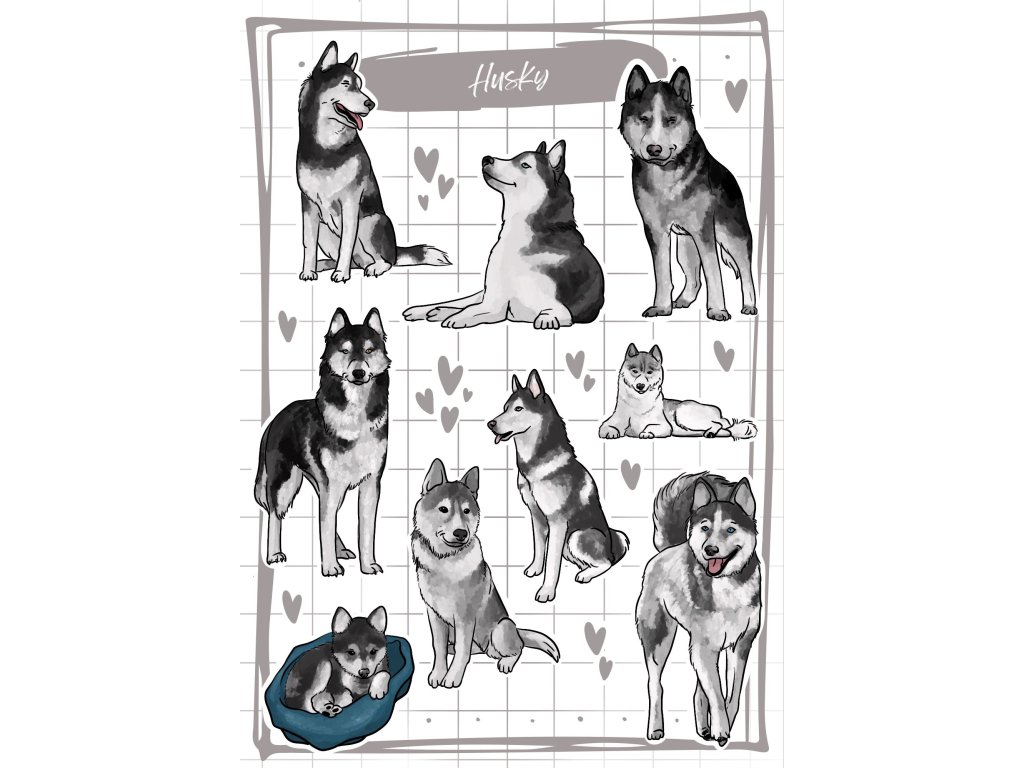 Husky