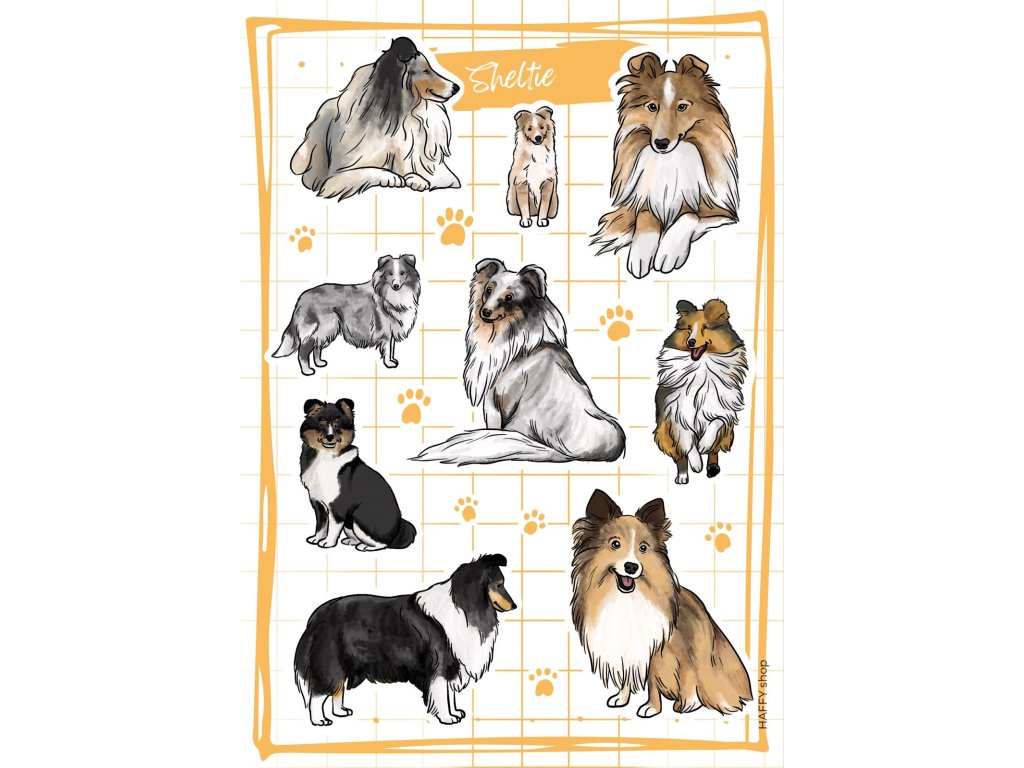 Sheltie

HAFFY shop