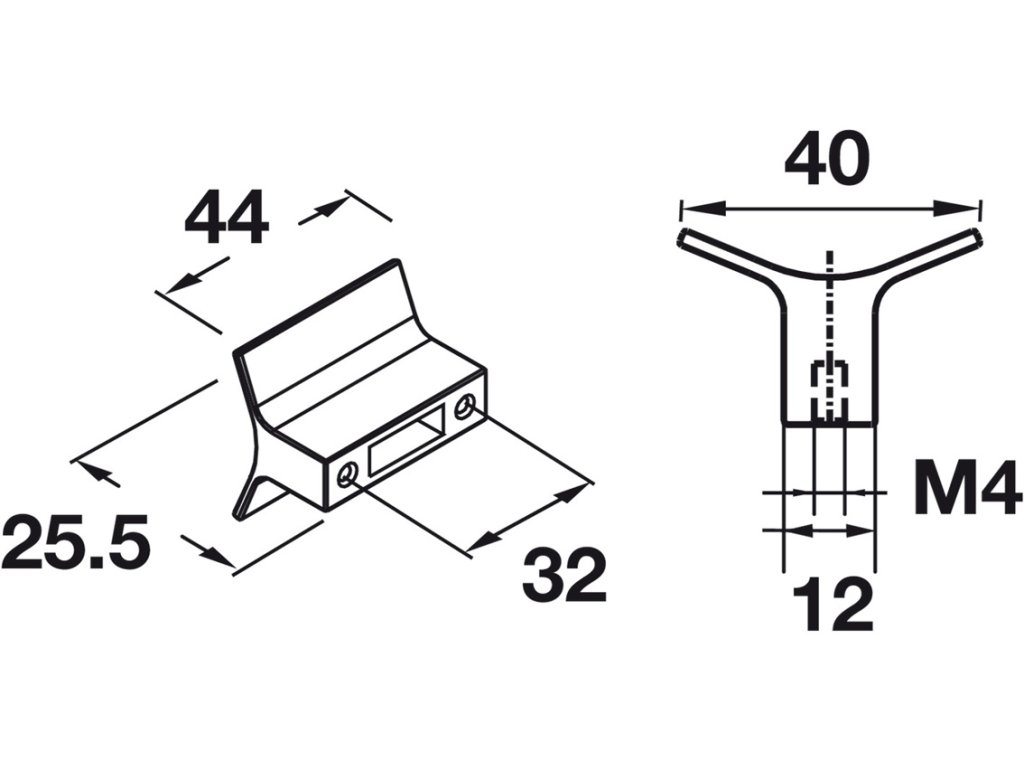 44

25.5

32

40

M4

12