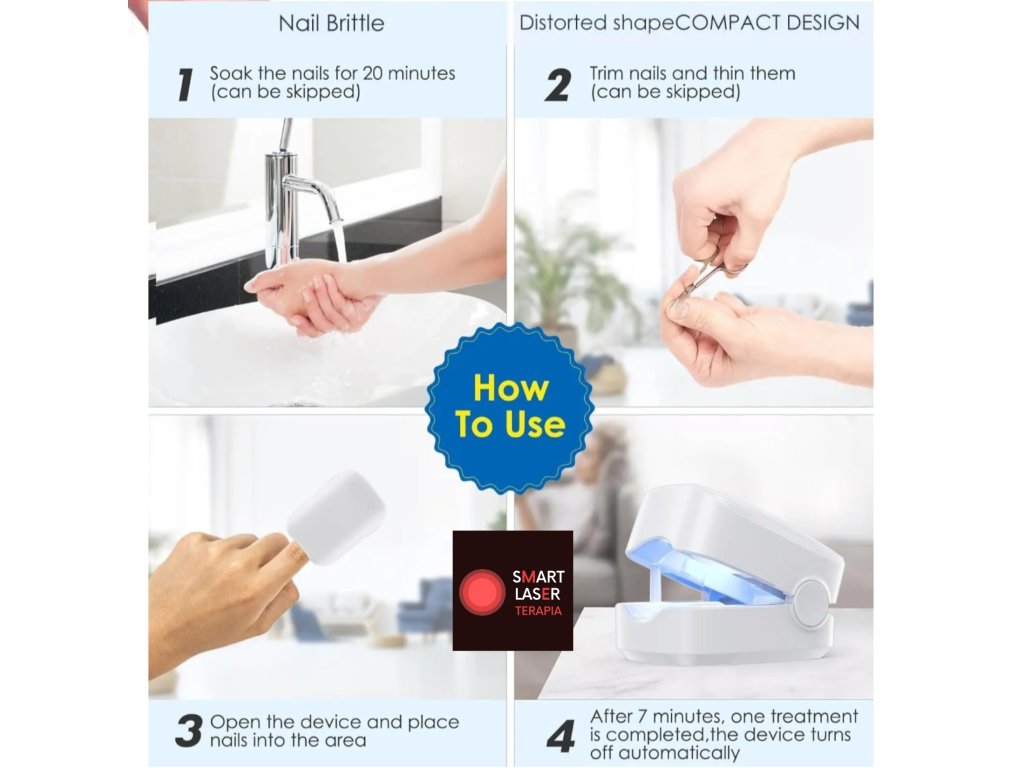 Nail Brittle

Distorted shapeCOMPACT DESIGN

1 Soak the nails for 20 minutes (can be skipped)

2 Trim nails and thin them (can be skipped)

How To Use

SMART LASER TERAPIA

3 Open the device and place nails into the area

4 After 7 minutes, one treatment is completed,the device turns off automatically