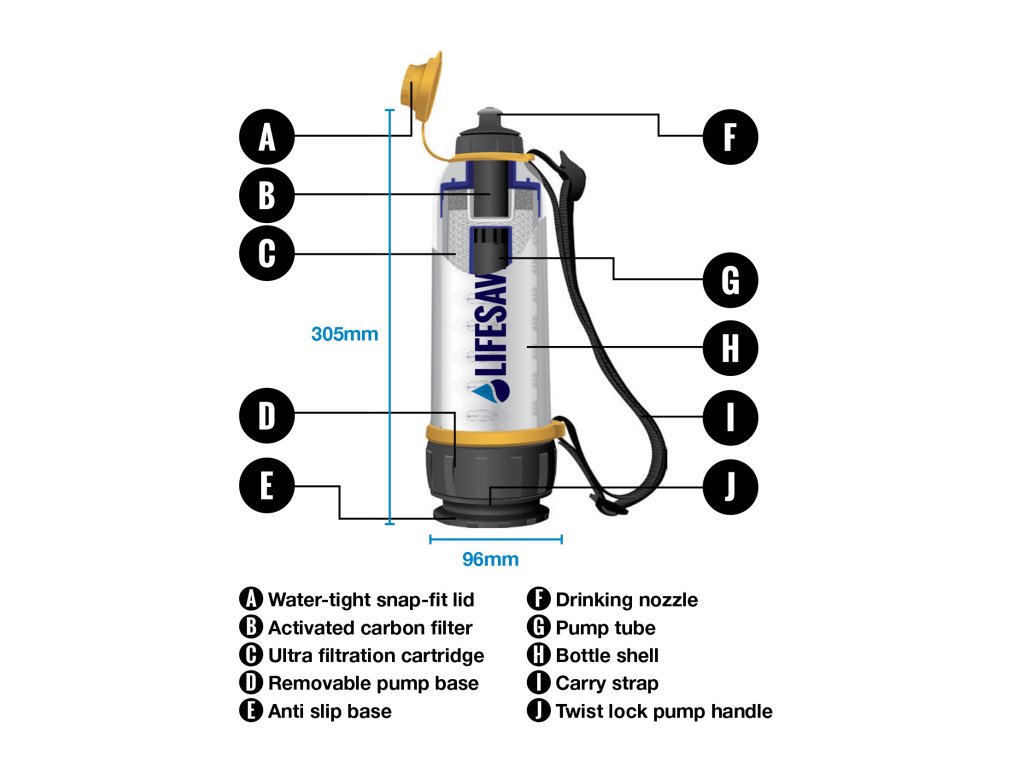 A
B
C
D
E
F
G
H
I
J

305mm

LIFESAV

96mm

A Water-tight snap-fit lid
B Activated carbon filter
C Ultra filtration cartridge
D Removable pump base
E Anti slip base

F Drinking nozzle
G Pump tube
H Bottle shell
I Carry strap
J Twist lock pump handle