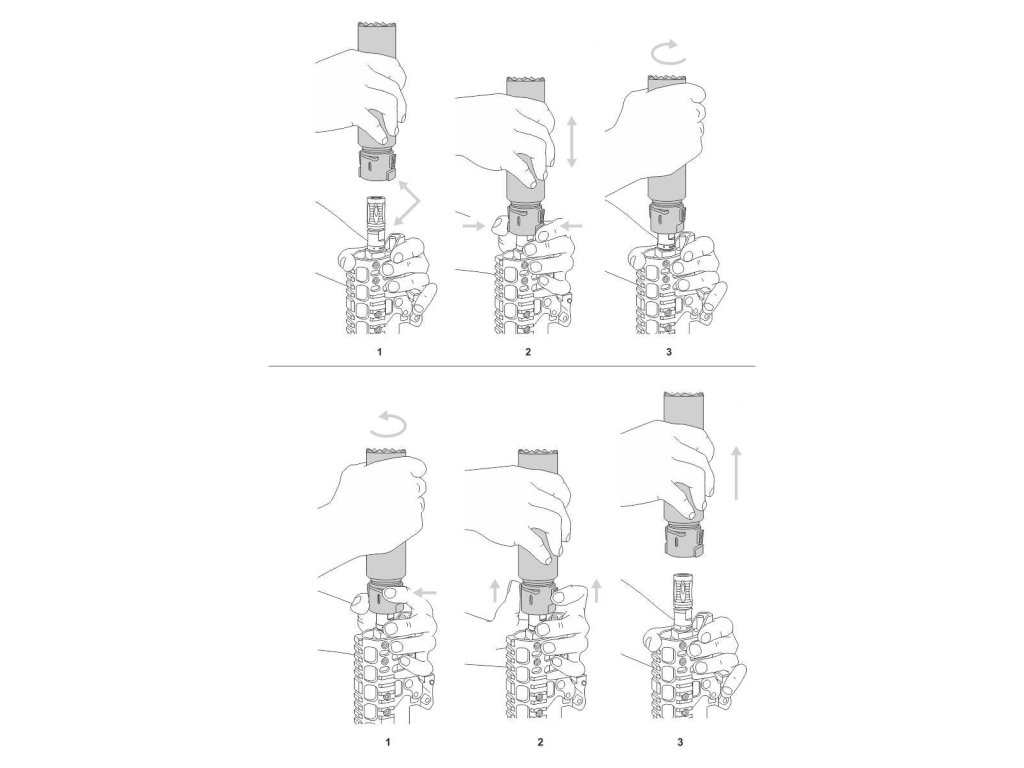 1

2

3

1

2

3