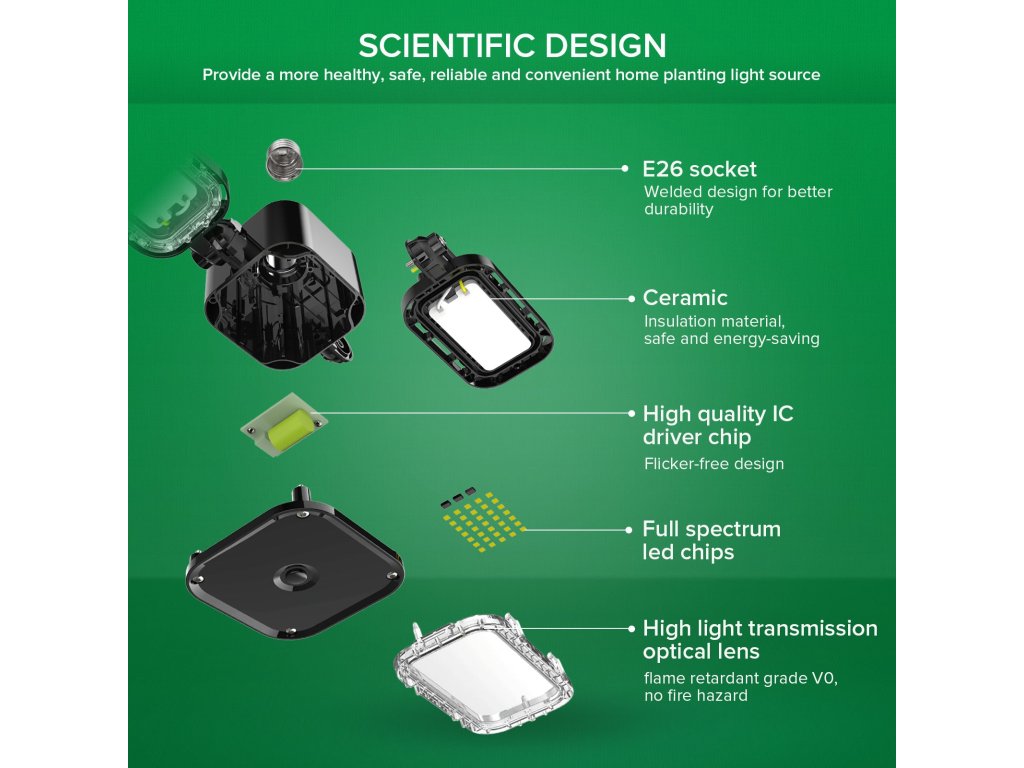 SCIENTIFIC DESIGN
Provide a more healthy, safe, reliable and convenient home planting light source

E26 socket
Welded design for better durability

Ceramic
Insulation material, safe and energy-saving

High quality IC driver chip
Flicker-free design

Full spectrum led chips

High light transmission optical lens
flame retardant grade V0, no fire hazard