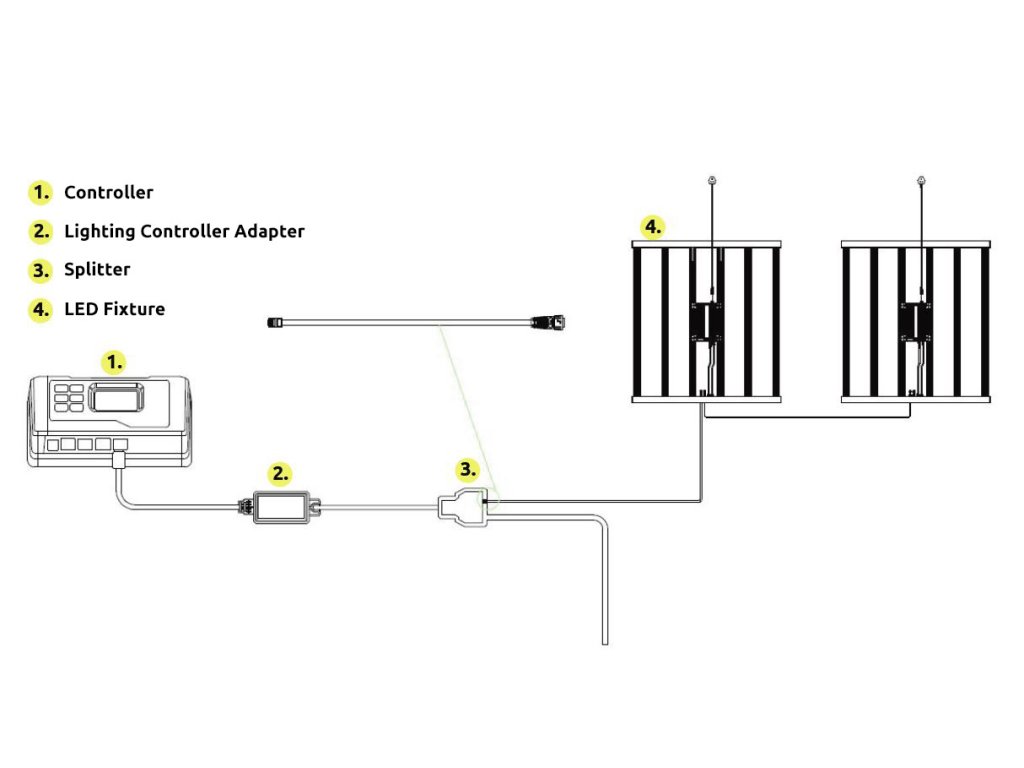 1. Controller
2. Lighting Controller Adapter
3. Splitter
4. LED Fixture

1.

2.

3.

4.