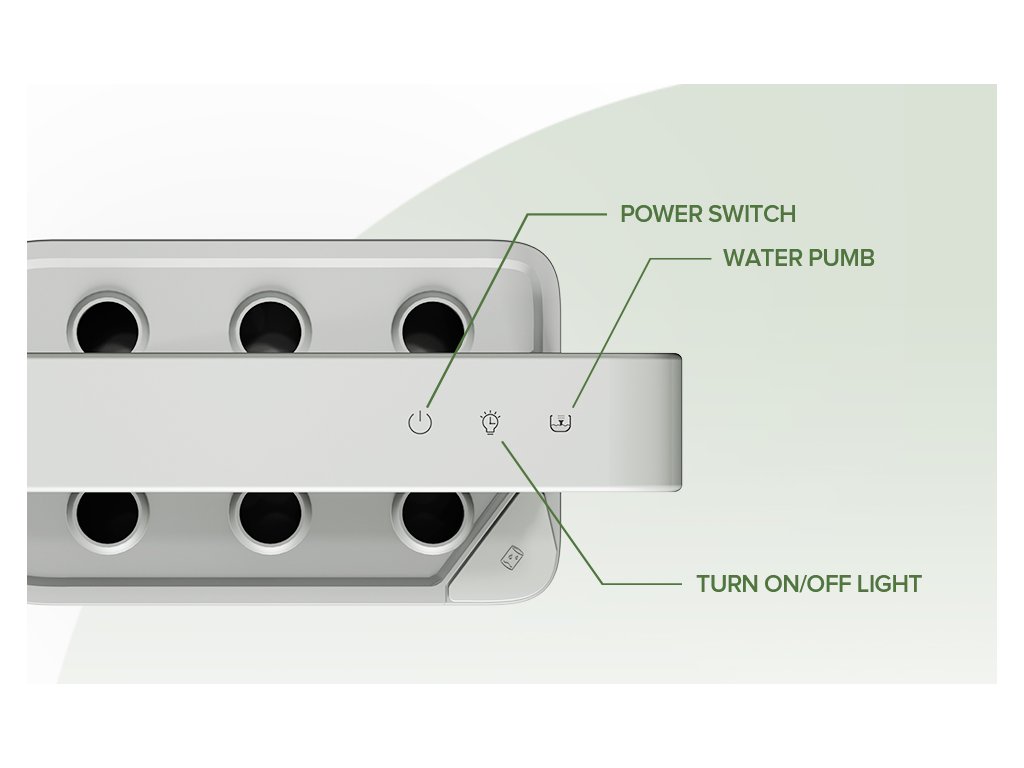 POWER SWITCH
WATER PUMB
TURN ON/OFF LIGHT