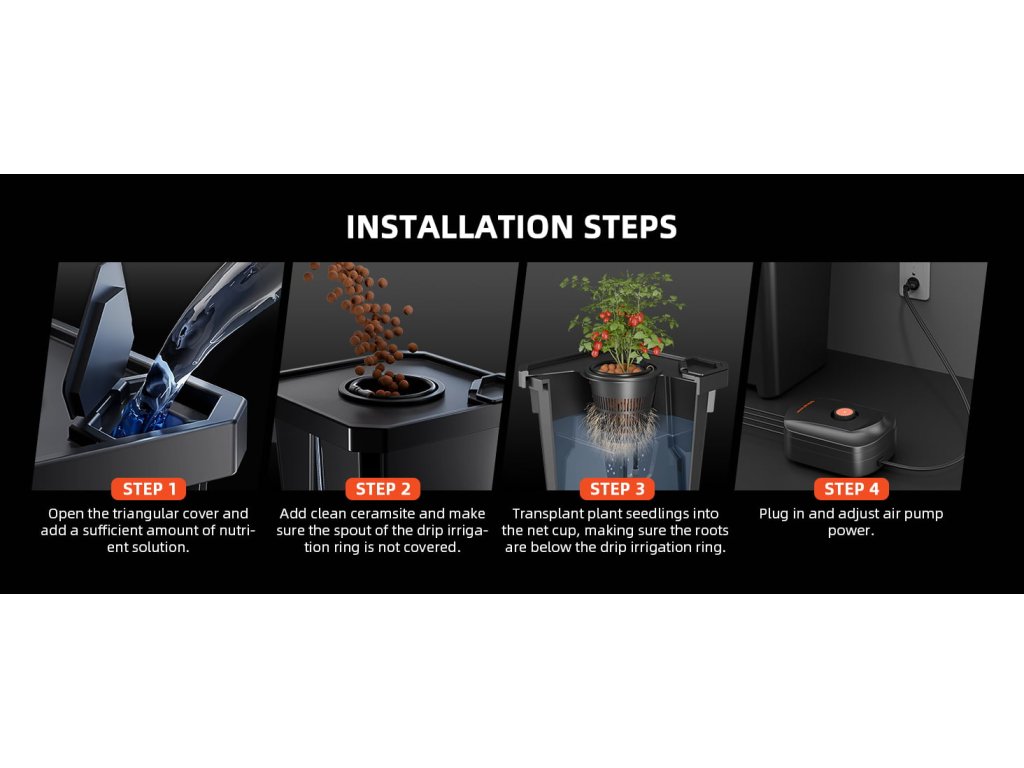 INSTALLATION STEPS

STEP 1
Open the triangular cover and add a sufficient amount of nutrient solution.

STEP 2
Add clean ceramsite and make sure the spout of the drip irrigation ring is not covered.

STEP 3
Transplant plant seedlings into the net cup, making sure the roots are below the drip irrigation ring.

STEP 4
Plug in and adjust air pump power.