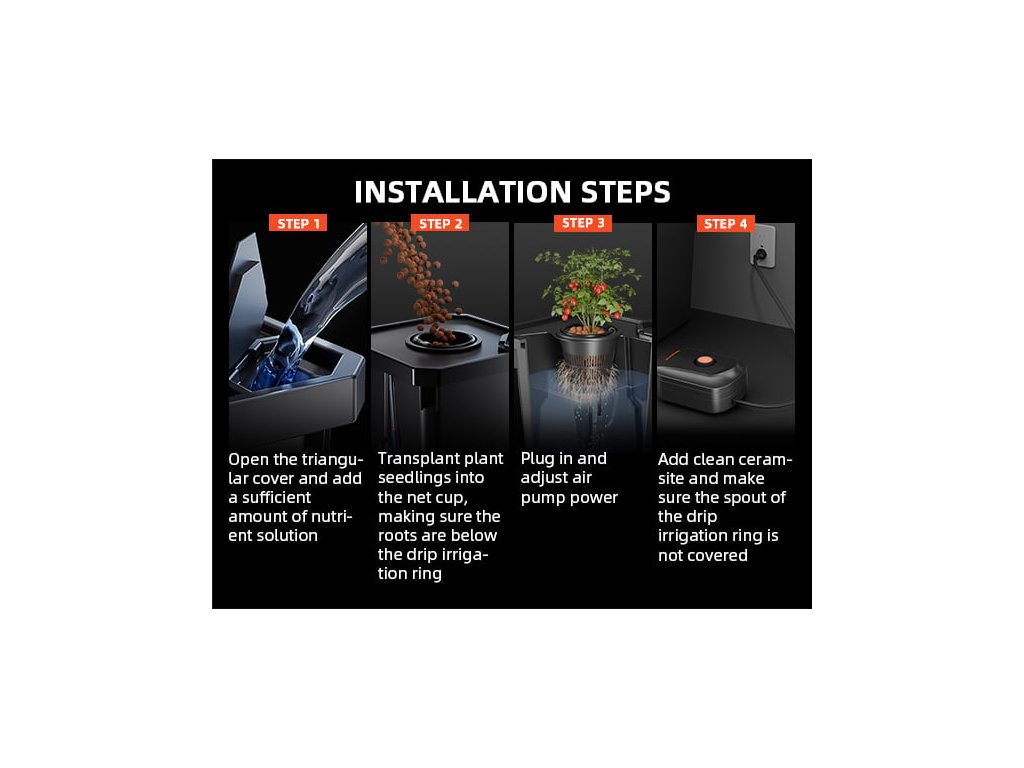 INSTALLATION STEPS

STEP 1

Open the triangular cover and add a sufficient amount of nutrient solution

STEP 2

Transplant plant seedlings into the net cup, making sure the roots are below the drip irrigation ring

STEP 3

Plug in and adjust air pump power

STEP 4

Add clean ceramsite and make sure the spout of the drip irrigation ring is not covered