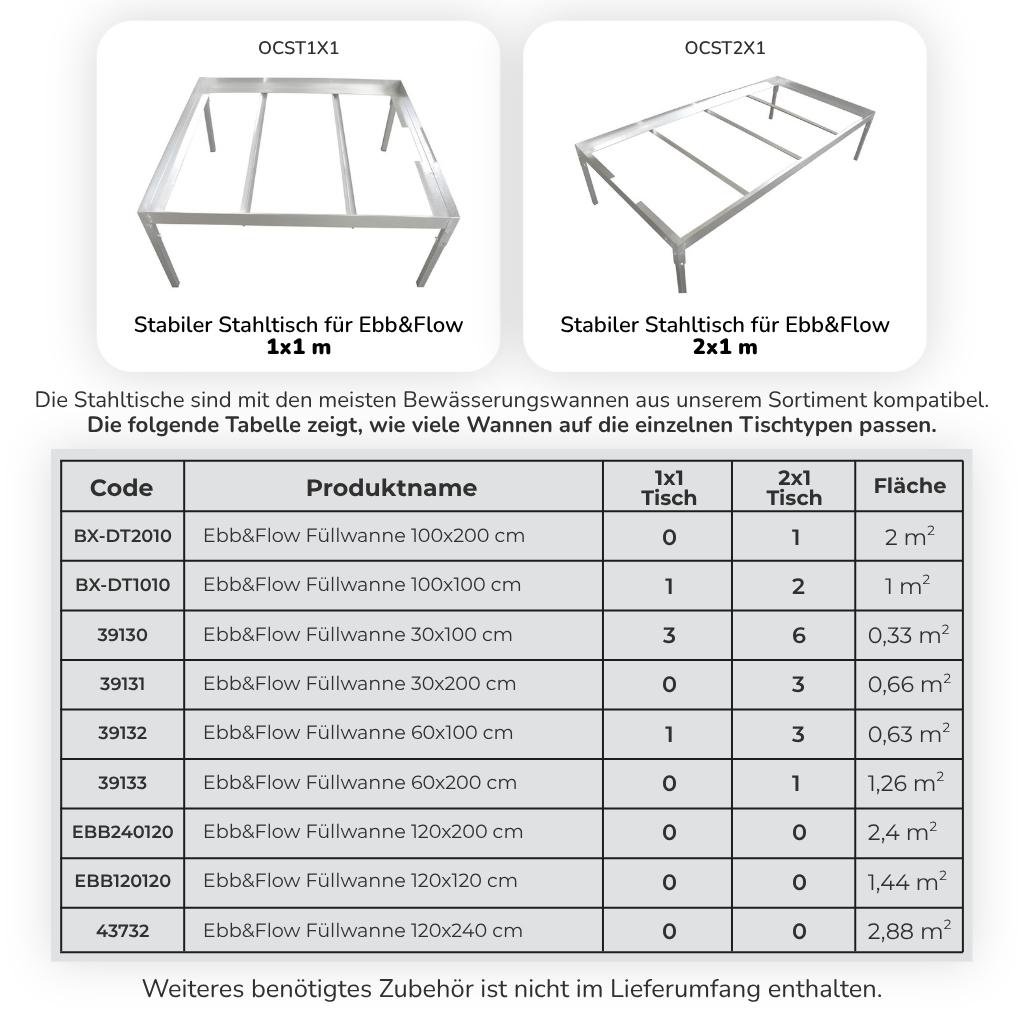 OCST1X1

Stabiler Stahltisch für Ebb&Flow
1x1 m

OCST2X1

Stabiler Stahltisch für Ebb&Flow
2x1 m

Die Stahltische sind mit den meisten Bewässerungswannen aus unserem Sortiment kompatibel.
Die folgende Tabelle zeigt, wie viele Wannen auf die einzelnen Tischtypen passen.

| Code | Produktname | 1x1 Tisch | 2x1 Tisch | Fläche |
|---|---|---|---|---|
| BX-DT2010 | Ebb&Flow Füllwanne 100x200 cm | 0 | 1 | 2 $m^2$ |
| BX-DT1010 | Ebb&Flow Füllwanne 100x100 cm | 1 | 2 | 1 $m^2$ |
| 39130 | Ebb&Flow Füllwanne 30x100 cm | 3 | 6 | 0,33 $m^2$ |
| 39131 | Ebb&Flow Füllwanne 30x200 cm | 0 | 3 | 0,66 $m^2$ |
| 39132 | Ebb&Flow Füllwanne 60x100 cm | 1 | 3 | 0,63 $m^2$ |
| 39133 | Ebb&Flow Füllwanne 60x200 cm | 0 | 1 | 1,26 $m^2$ |
| EBB240120 | Ebb&Flow Füllwanne 120x200 cm | 0 | 0 | 2,4 $m^2$ |
| EBB120120 | Ebb&Flow Füllwanne 120x120 cm | 0 | 0 | 1,44 $m^2$ |
| 43732 | Ebb&Flow Füllwanne 120x240 cm | 0 | 0 | 2,88 $m^2$ |

Weiteres benötigtes Zubehör ist nicht im Lieferumfang enthalten.