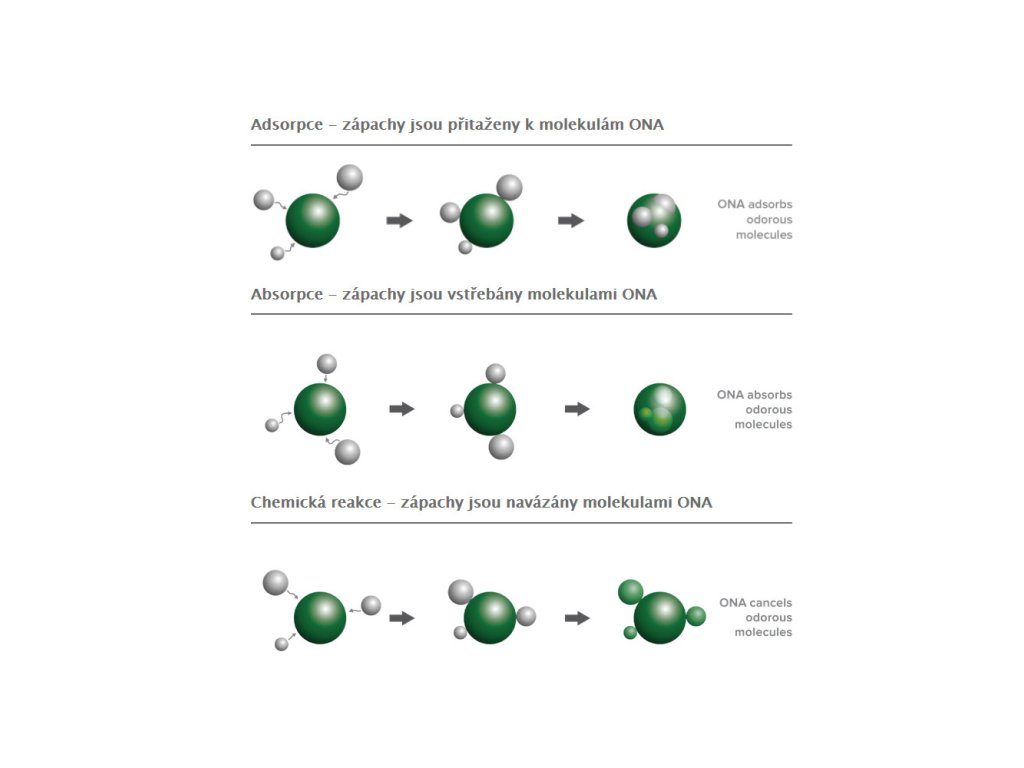 Adsorpce – zápachy jsou přitaženy k molekulám ONA

ONA adsorbs odorous molecules

Absorpce – zápachy jsou vstřebány molekulami ONA

ONA absorbs odorous molecules

Chemická reakce – zápachy jsou navázány molekulami ONA

ONA cancels odorous molecules