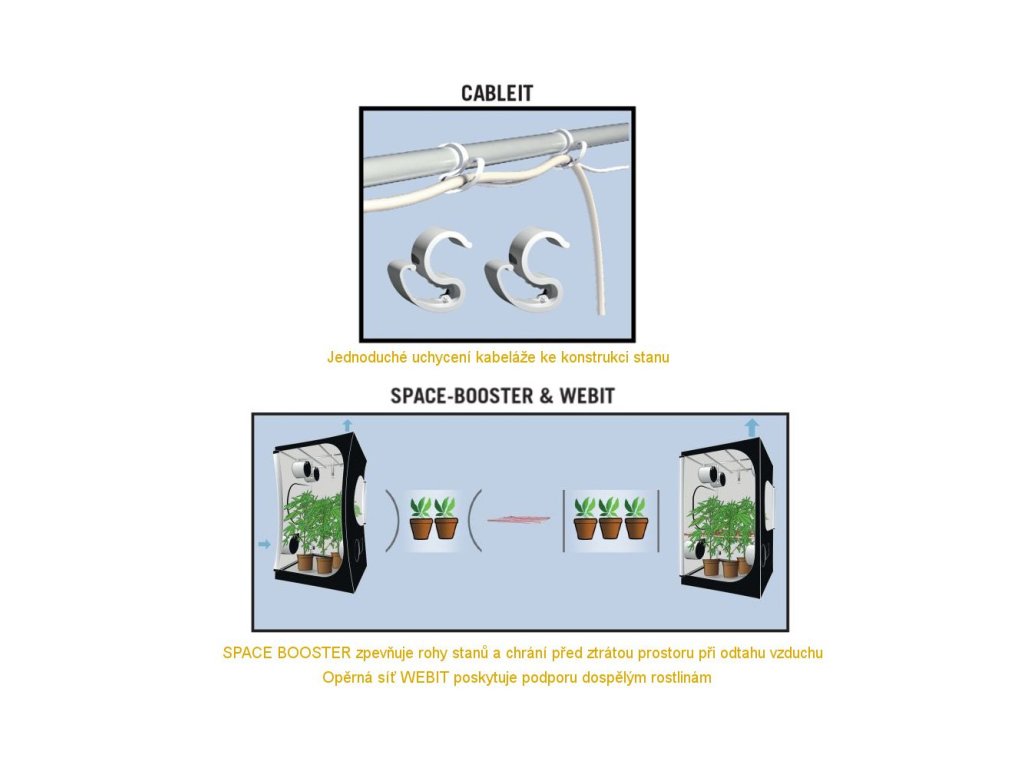 CABLEIT

Jednoduché uchycení kabeláže ke konstrukci stanu

SPACE-BOOSTER & WEBIT

SPACE BOOSTER zpevňuje rohy stanů a chrání před ztrátou prostoru při odtahu vzduchu
Opěrná síť WEBIT poskytuje podporu dospělým rostlinám