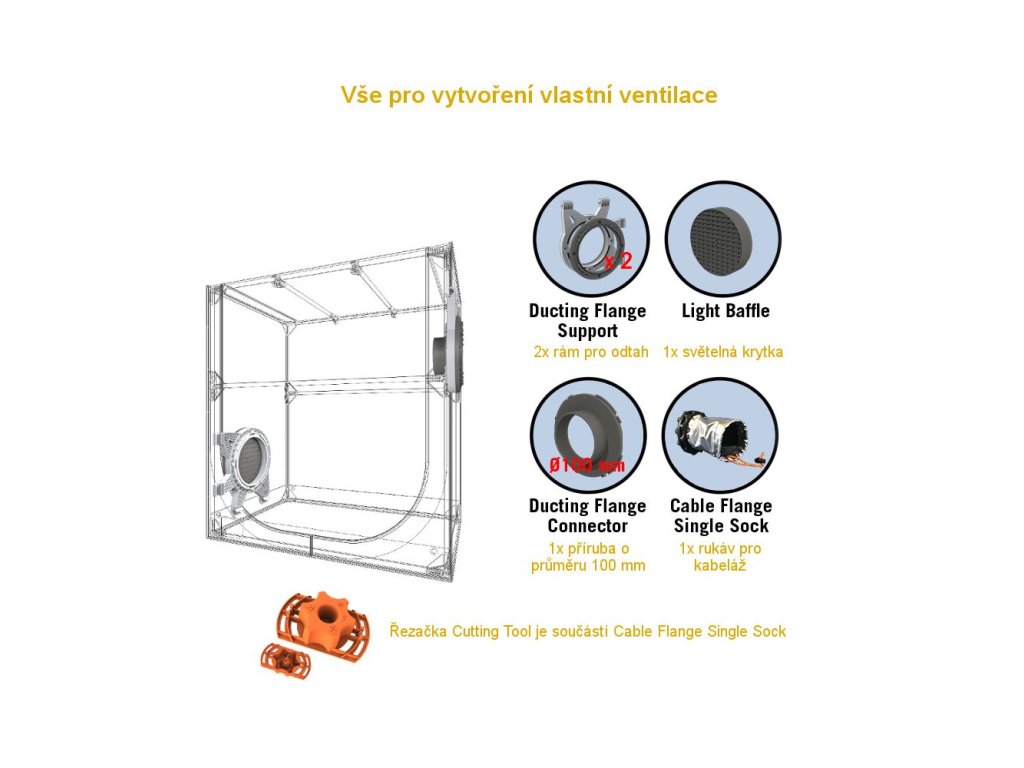 Vše pro vytvoření vlastní ventilace

x 2

Ducting Flange Support
2x rám pro odtah

Light Baffle
1x světelná krytka

Ø100 mm

Ducting Flange Connector
1x příruba o průměru 100 mm

Cable Flange Single Sock
1x rukáv pro kabeláž

Řezačka Cutting Tool je součástí Cable Flange Single Sock