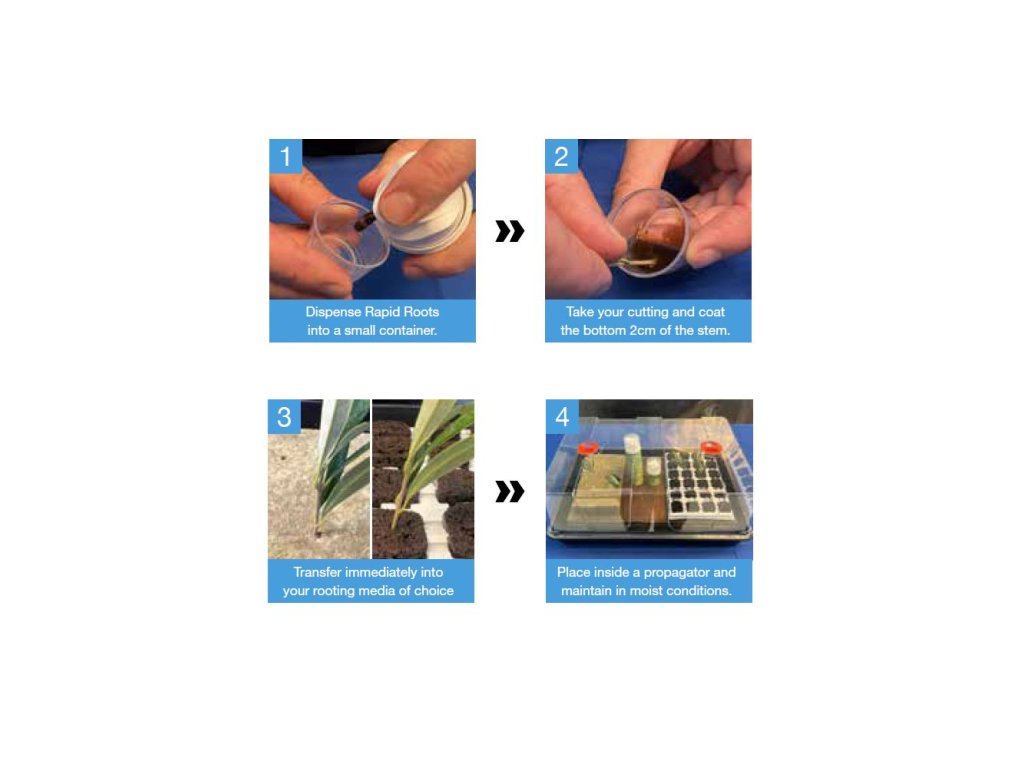 1

Dispense Rapid Roots into a small container.

2

Take your cutting and coat the bottom 2cm of the stem.

3

Transfer immediately into your rooting media of choice

4

Place inside a propagator and maintain in moist conditions.