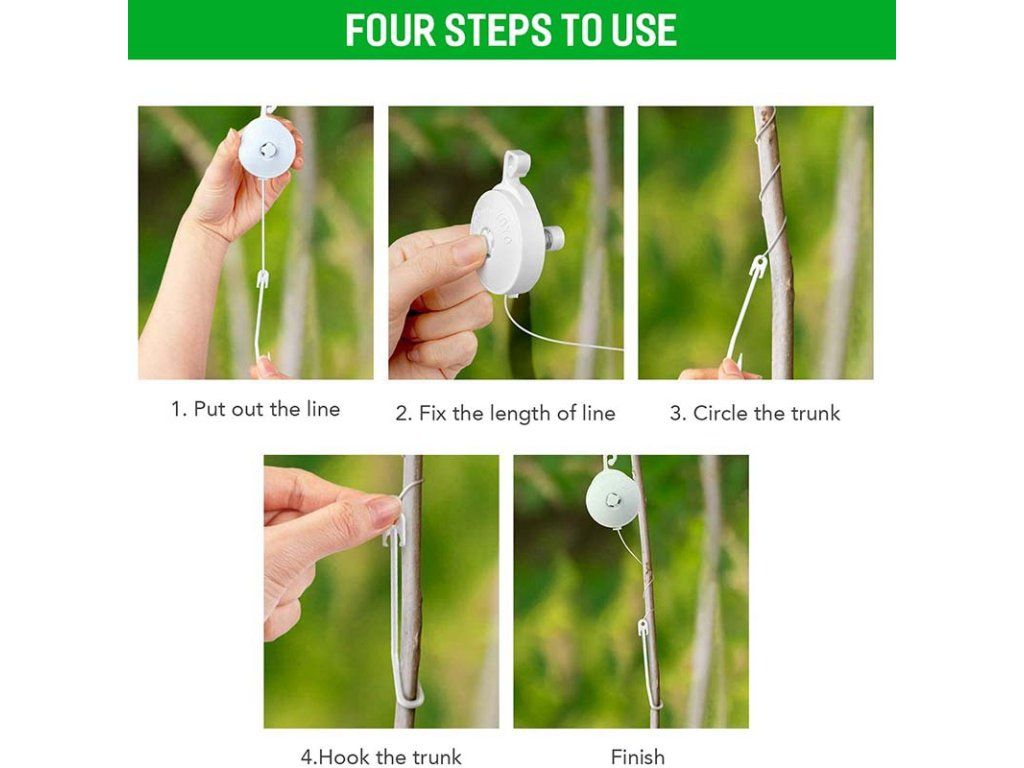 FOUR STEPS TO USE

1. Put out the line

2. Fix the length of line

3. Circle the trunk

4.Hook the trunk

Finish