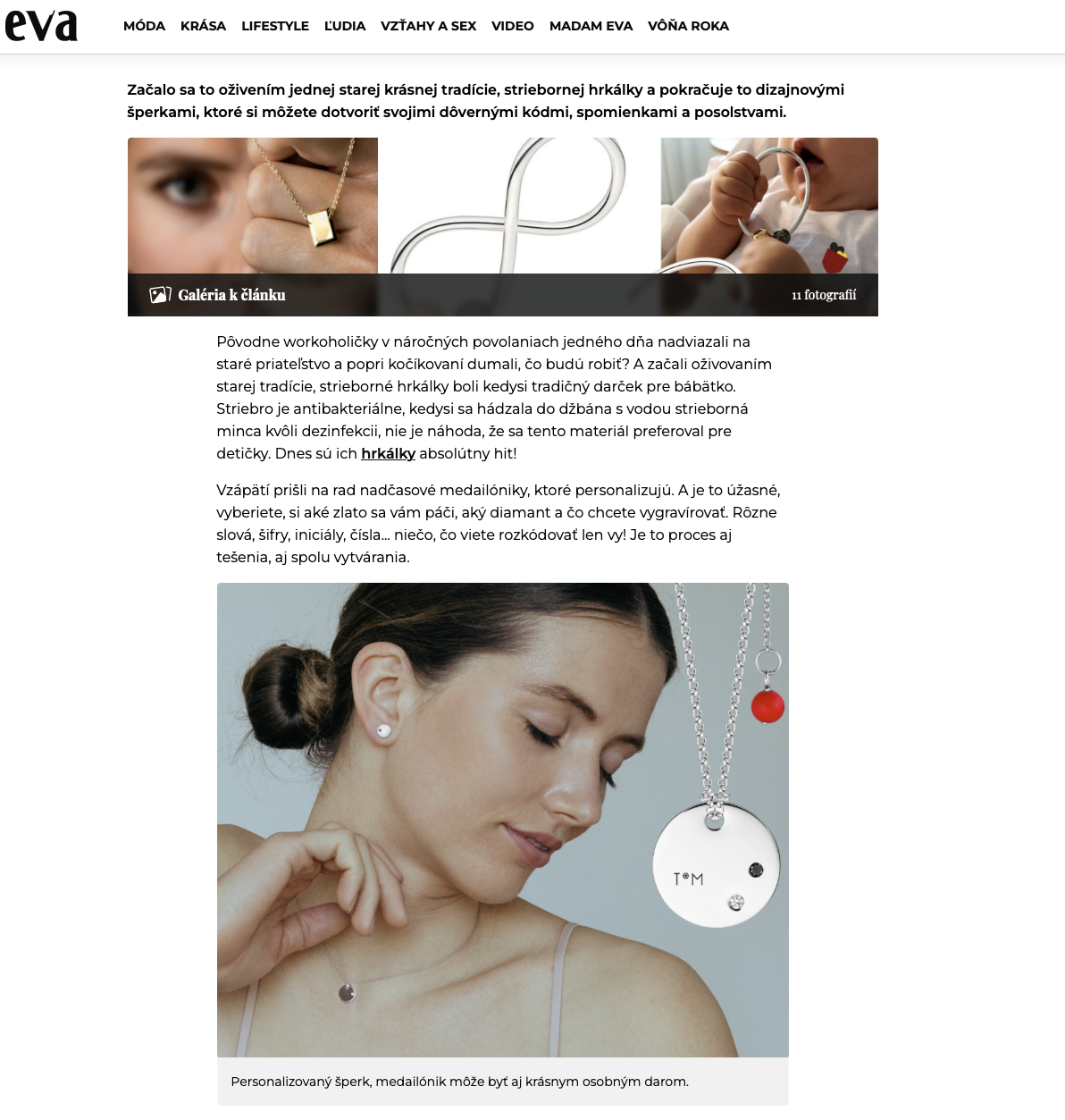 eva

MÓDA KRÁSA LIFESTYLE ĽUDIA VZŤAHY A SEX VIDEO MADAM EVA VÔŇA ROKA

Začalo sa to oživením jednej starej krásnej tradície, striebornej hrkálky a pokračuje to dizajnovými šperkami, ktoré si môžete dotvoriť svojimi dôvernými kódmi, spomienkami a posolstvami.

Galéria k článku

11 fotografií

Pôvodne workoholičky v náročných povolaniach jedného dňa nadviazali na staré priateľstvo a popri kočíkovaní dumali, čo budú robiť? A začali oživovaním starej tradície, strieborné hrkálky boli kedysi tradičný darček pre bábätko. Striebro je antibakteriálne, kedysi sa hádzala do džbána s vodou strieborná minca kvôli dezinfekcii, nie je náhoda, že sa tento materiál preferoval pre detičky. Dnes sú ich hrkálky absolútny hit!

Vzápätí prišli na rad nadčasové medailóniky, ktoré personalizujú. A je to úžasné, vyberiete, si aké zlato sa vám páči, aký diamant a čo chcete vygravírovať. Rôzne slová, šifry, iniciály, čísla... niečo, čo viete rozkódovať len vy! Je to proces aj tešenia, aj spolu vytvárania.

T*M

Personalizovaný šperk, medailónik môže byť aj krásnym osobným darom.