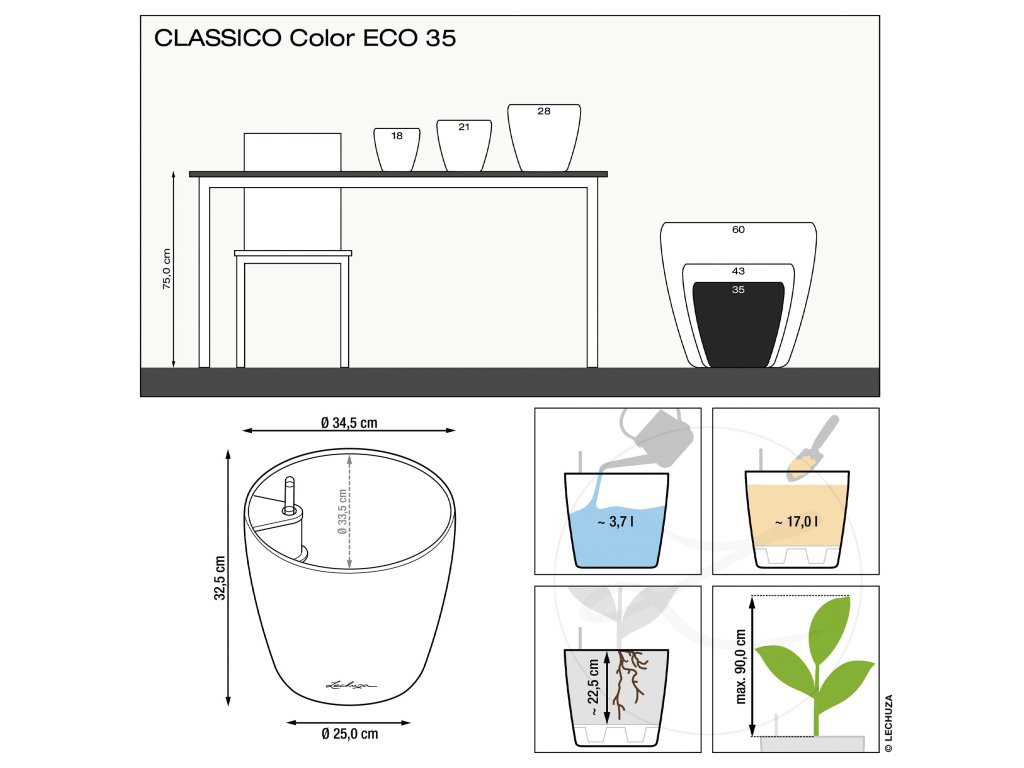 CLASSICO Color ECO 35

18
21
28

75,0 cm

60
43
35

Ø 34,5 cm

Ø 33,5 cm

32,5 cm

Lechuza

Ø 25,0 cm

~ 3,7 l

~ 17,0 l

~ 22,5 cm

max. 90,0 cm

© LECHUZA