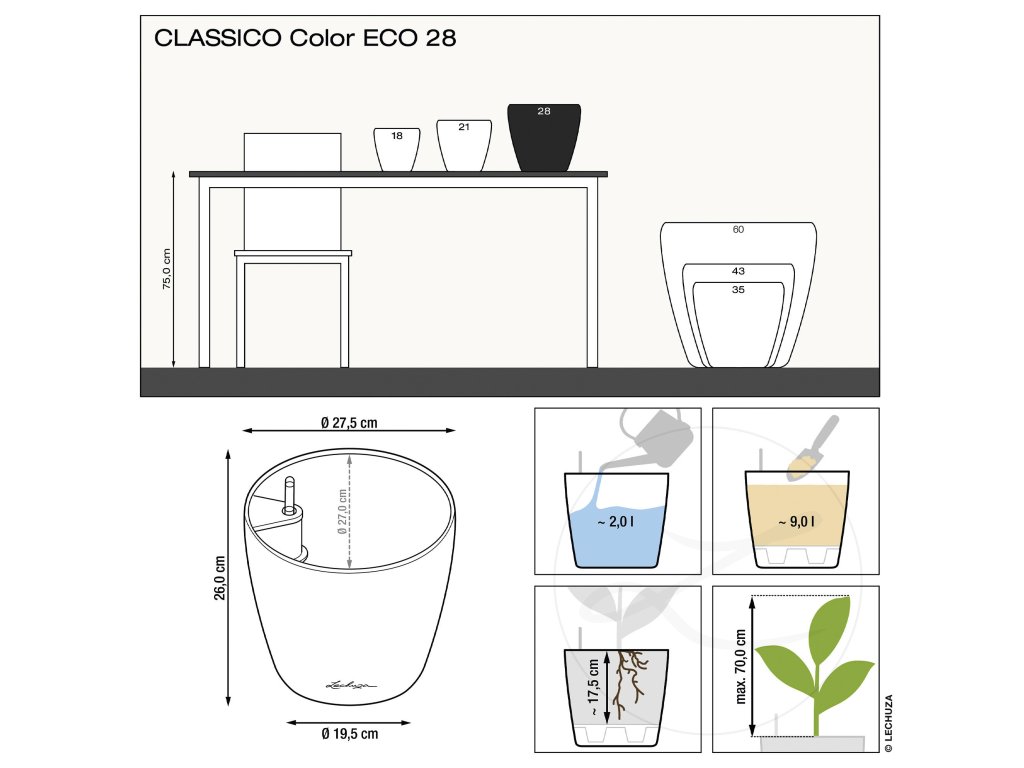 CLASSICO Color ECO 28

18
21
28
75,0 cm
60
43
35

Ø 27,5 cm
Ø 27,0 cm
26,0 cm
Lechuza
Ø 19,5 cm

~ 2,0 l
~ 9,0 l
~ 17,5 cm
max. 70,0 cm
© LECHUZA