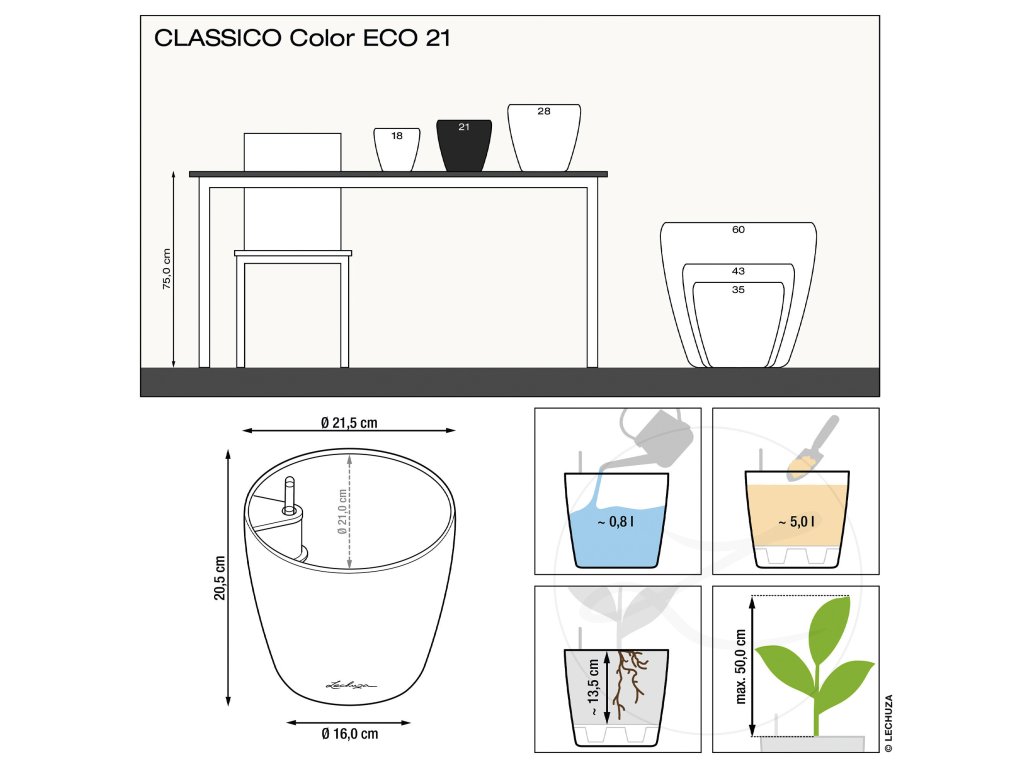 CLASSICO Color ECO 21

18
21
28
75,0 cm
60
43
35

Ø 21,5 cm
Ø 21,0 cm
20,5 cm
Lechuza
Ø 16,0 cm

~ 0,8 l
~ 5,0 l
~ 13,5 cm
max. 50,0 cm
© LECHUZA