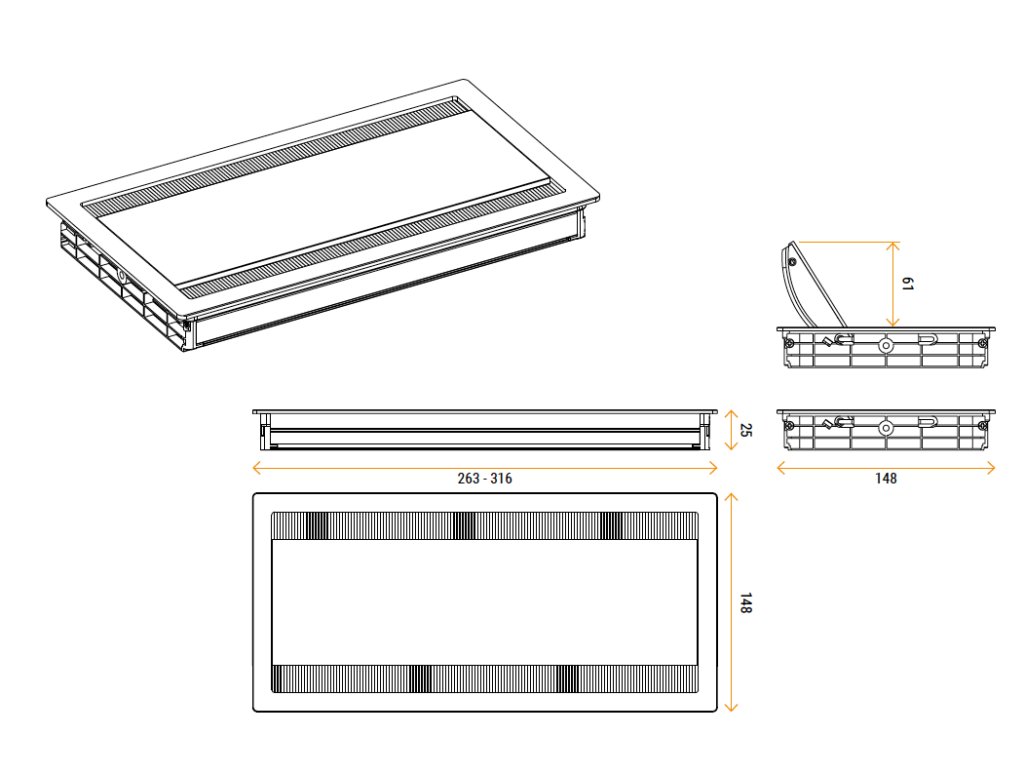 61

25

263 - 316

148

148