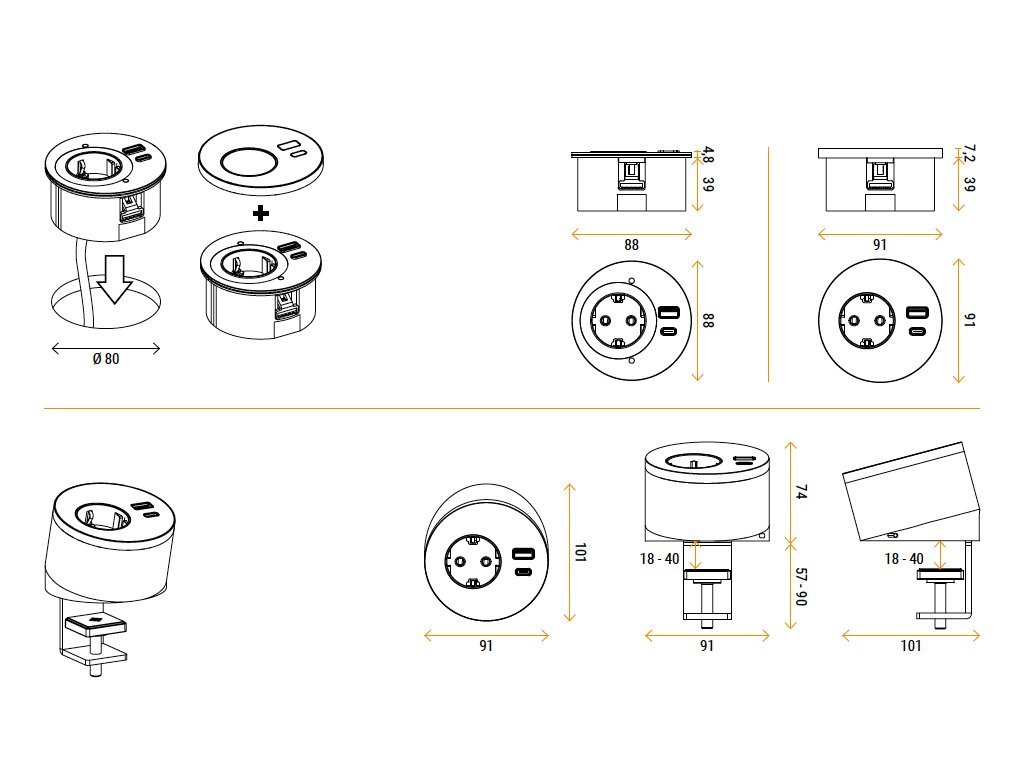 Ø 80

4,8
39
88
88

7,2
39
91
91

101
91

74
18 - 40
57 - 90
91

18 - 40
101