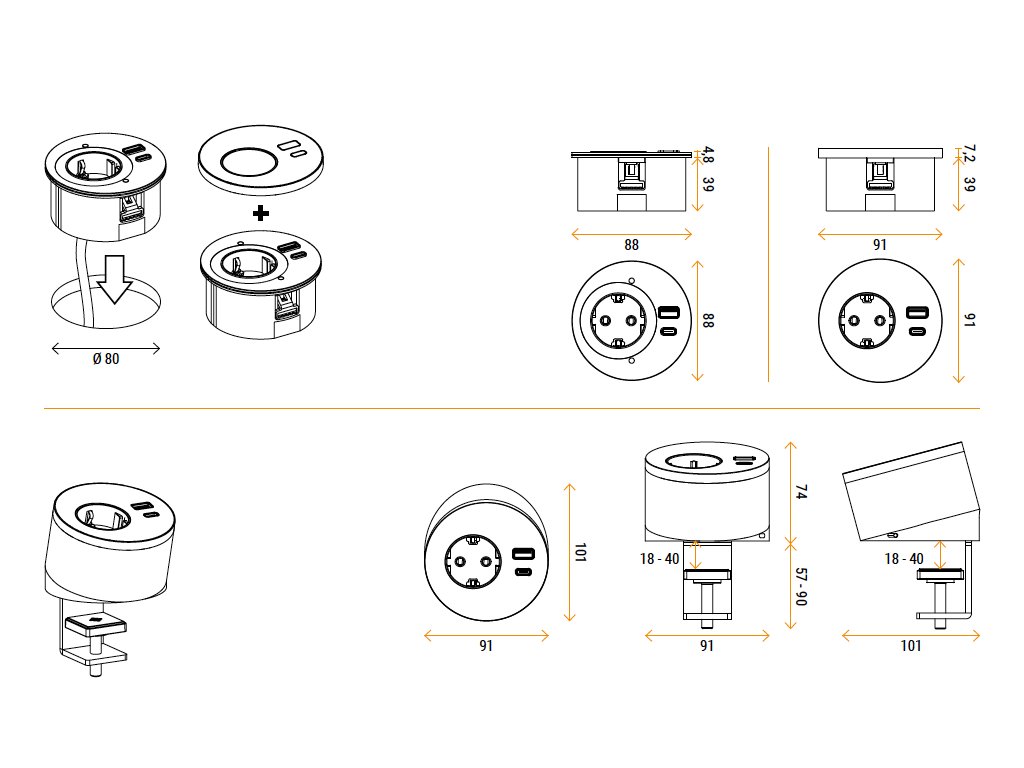 Ø 80

4,8
39
88
88

7,2
39
91
91

101
91

74
18 - 40
57 - 90
91

18 - 40
101