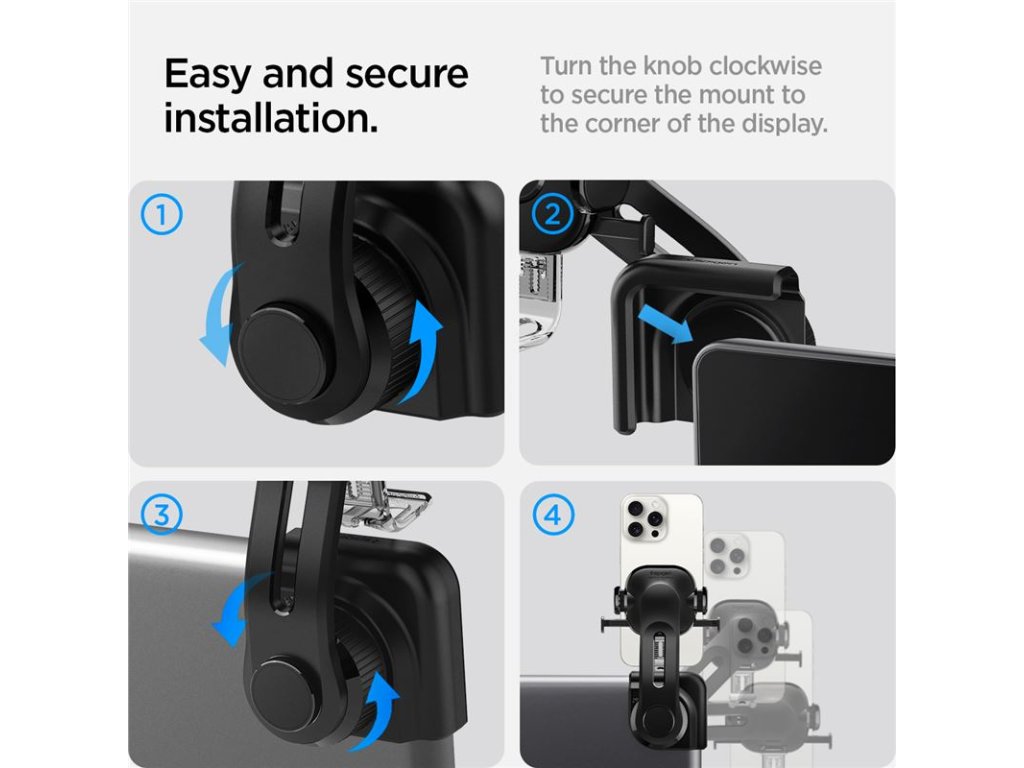 Easy and secure installation.

Turn the knob clockwise to secure the mount to the corner of the display.

1

2

3

4