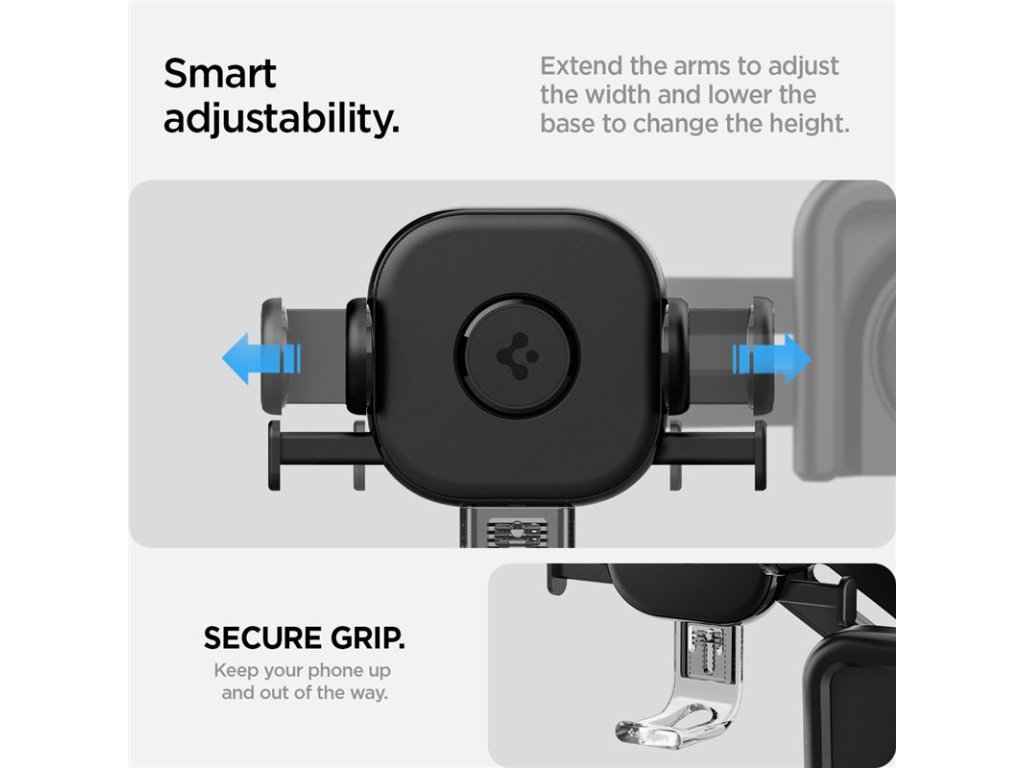 Smart adjustability.

Extend the arms to adjust the width and lower the base to change the height.

SECURE GRIP.

Keep your phone up and out of the way.