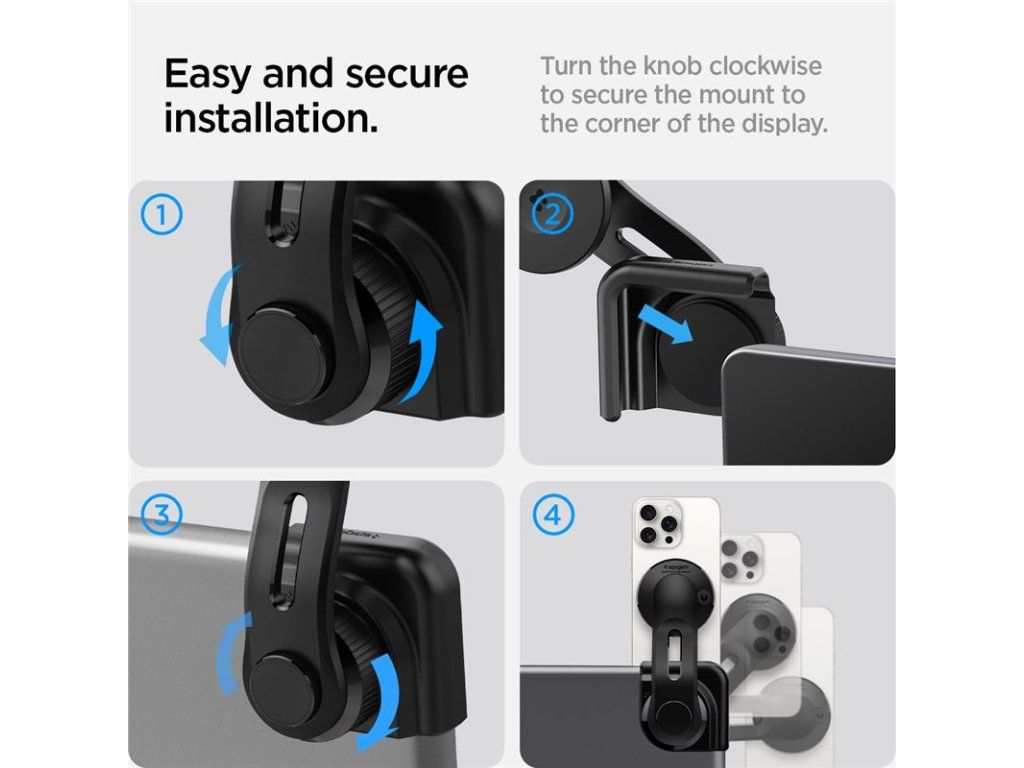 Easy and secure installation.

Turn the knob clockwise to secure the mount to the corner of the display.

1

2

3

4

spigen