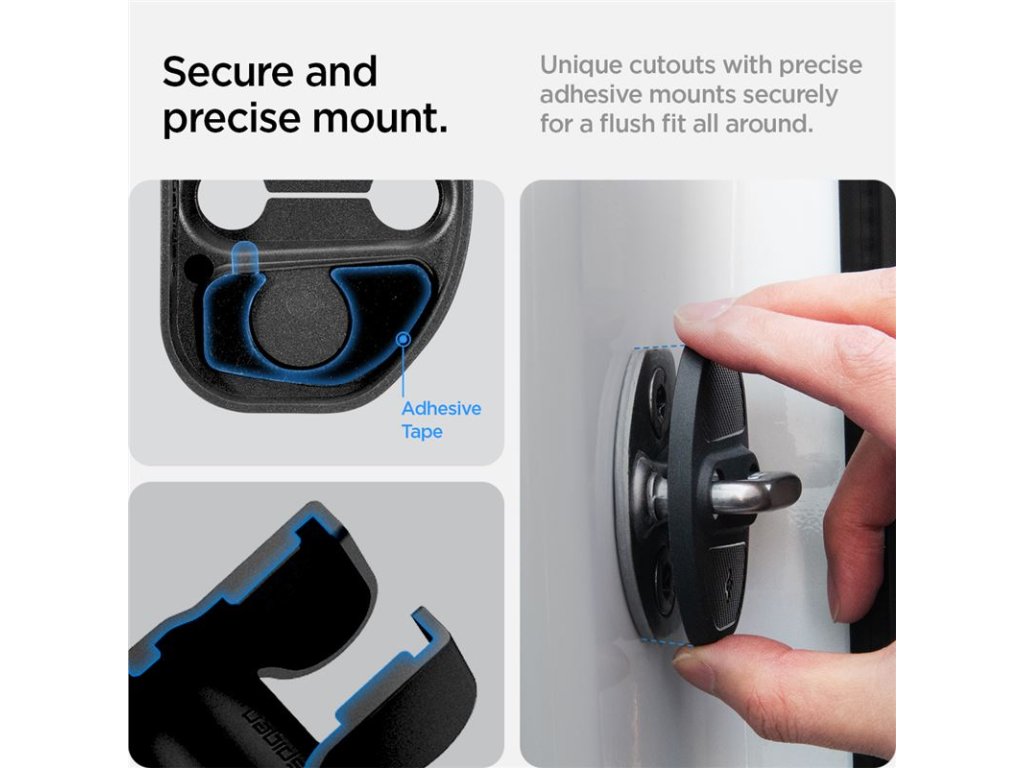 Secure and precise mount.

Unique cutouts with precise adhesive mounts securely for a flush fit all around.

Adhesive Tape

spigen