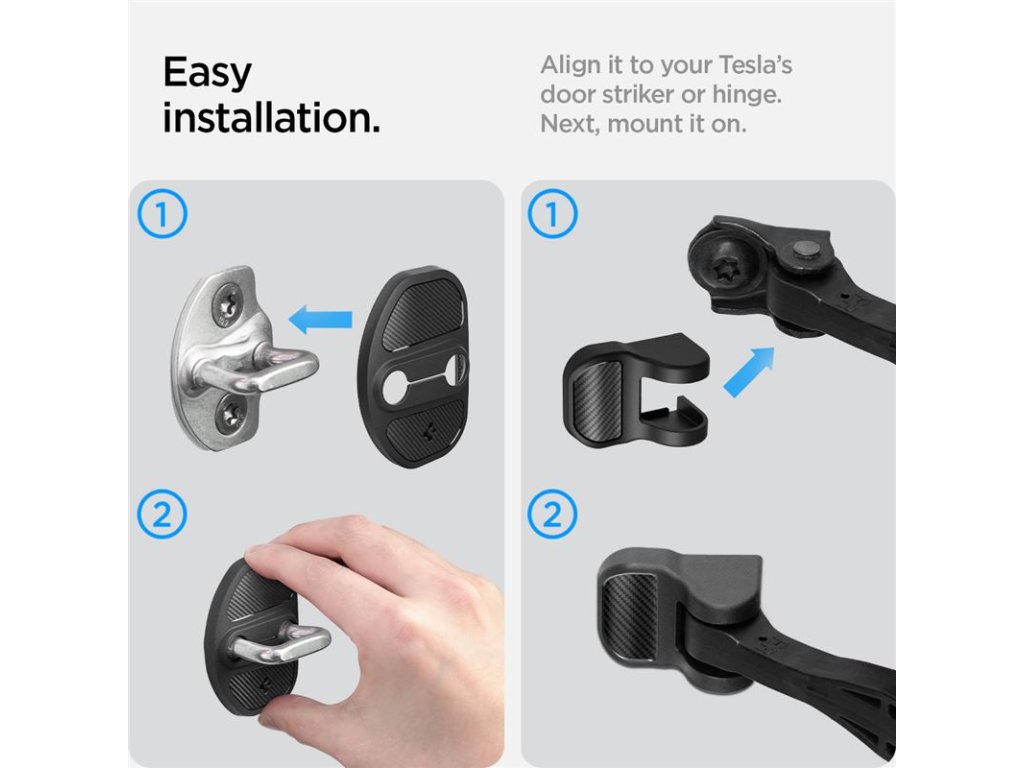 Easy installation.

Align it to your Tesla's door striker or hinge. Next, mount it on.

1

2

1

2