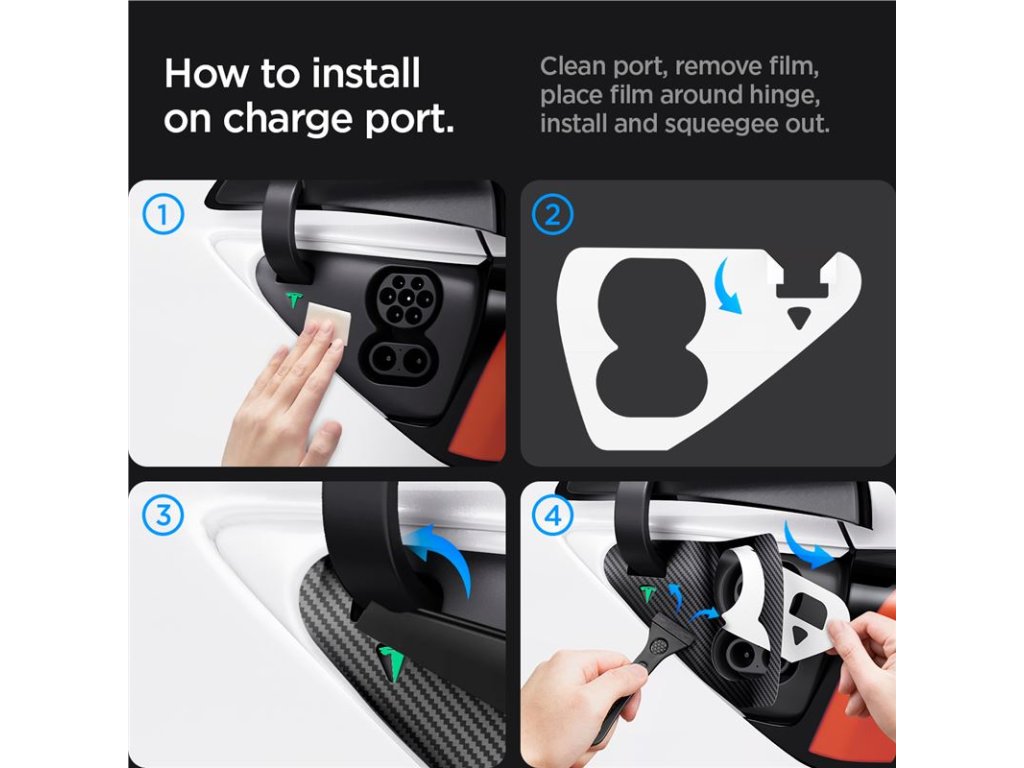 How to install on charge port.

Clean port, remove film, place film around hinge, install and squeegee out.

1

2

3

4