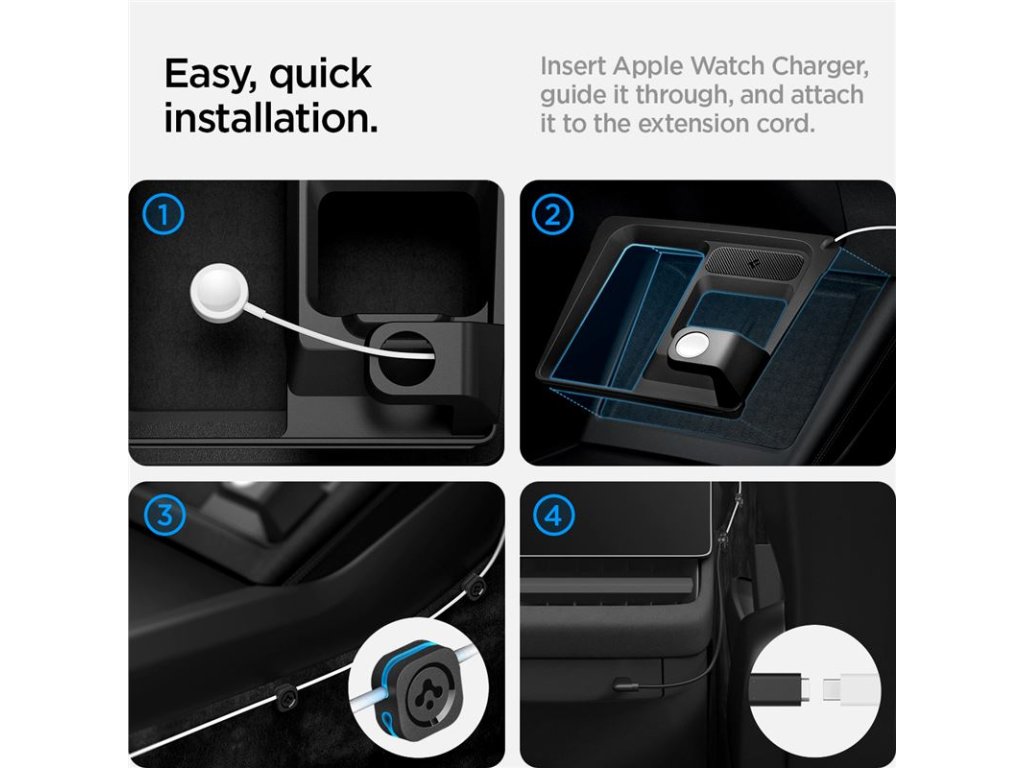 Easy, quick installation.

Insert Apple Watch Charger, guide it through, and attach it to the extension cord.

1

2

3

4