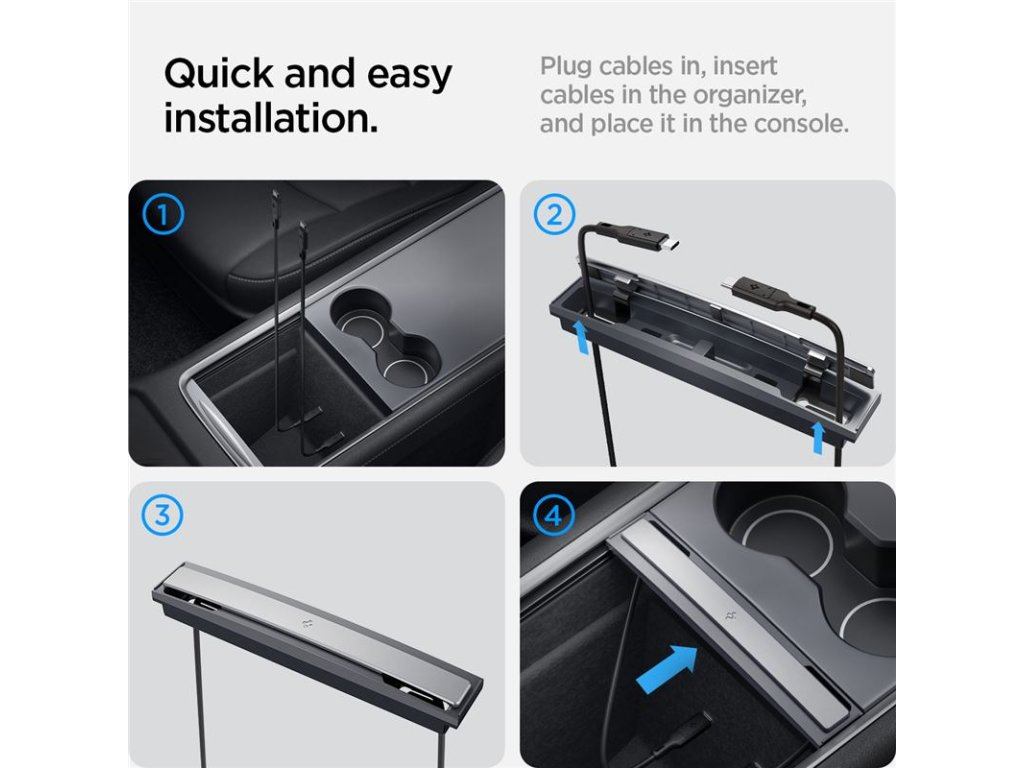 Quick and easy installation.

Plug cables in, insert cables in the organizer, and place it in the console.

1

2

3

4