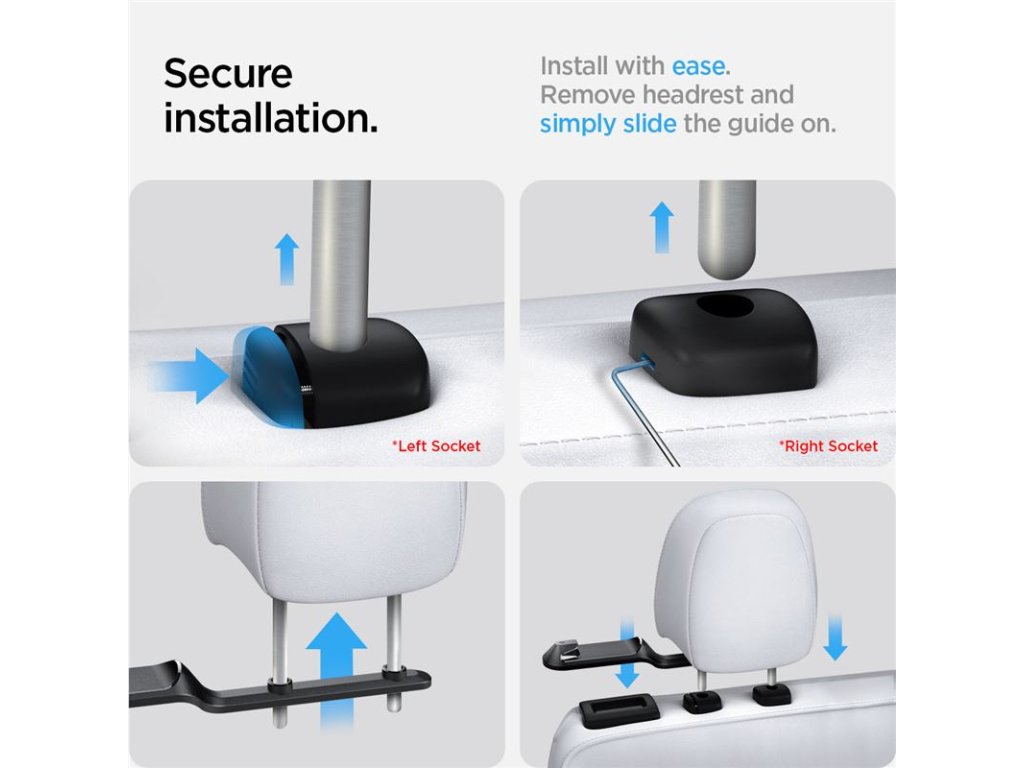 Secure installation.

Install with ease. Remove headrest and simply slide the guide on.

*Left Socket

*Right Socket