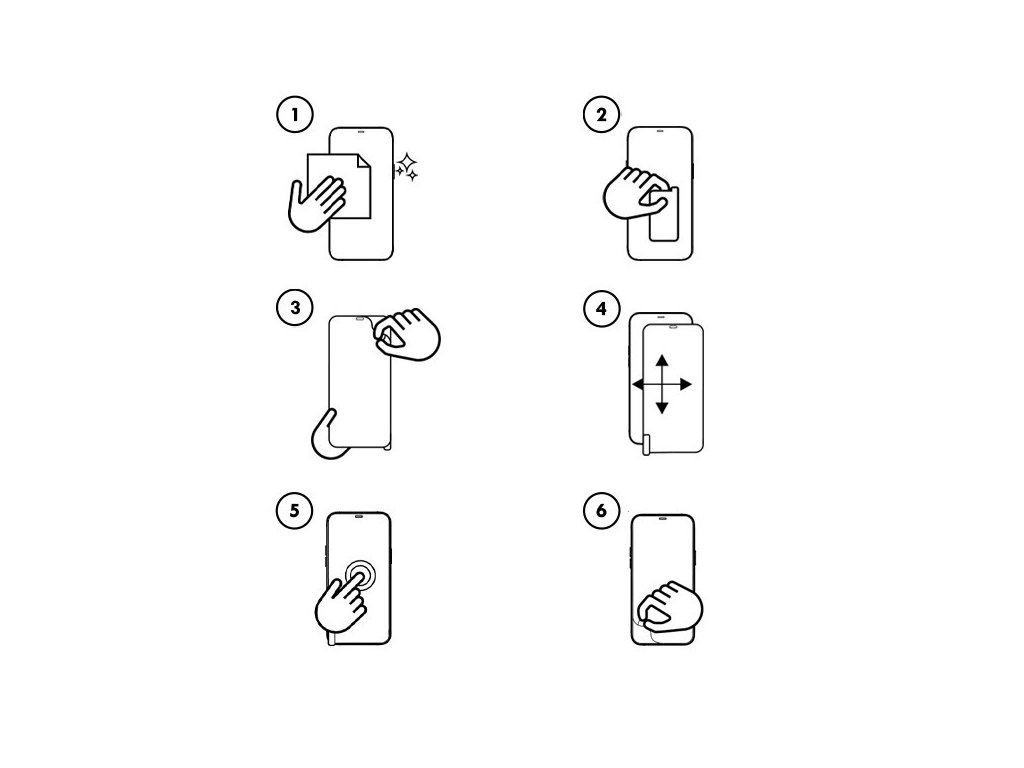 1

2

3

4

5

6