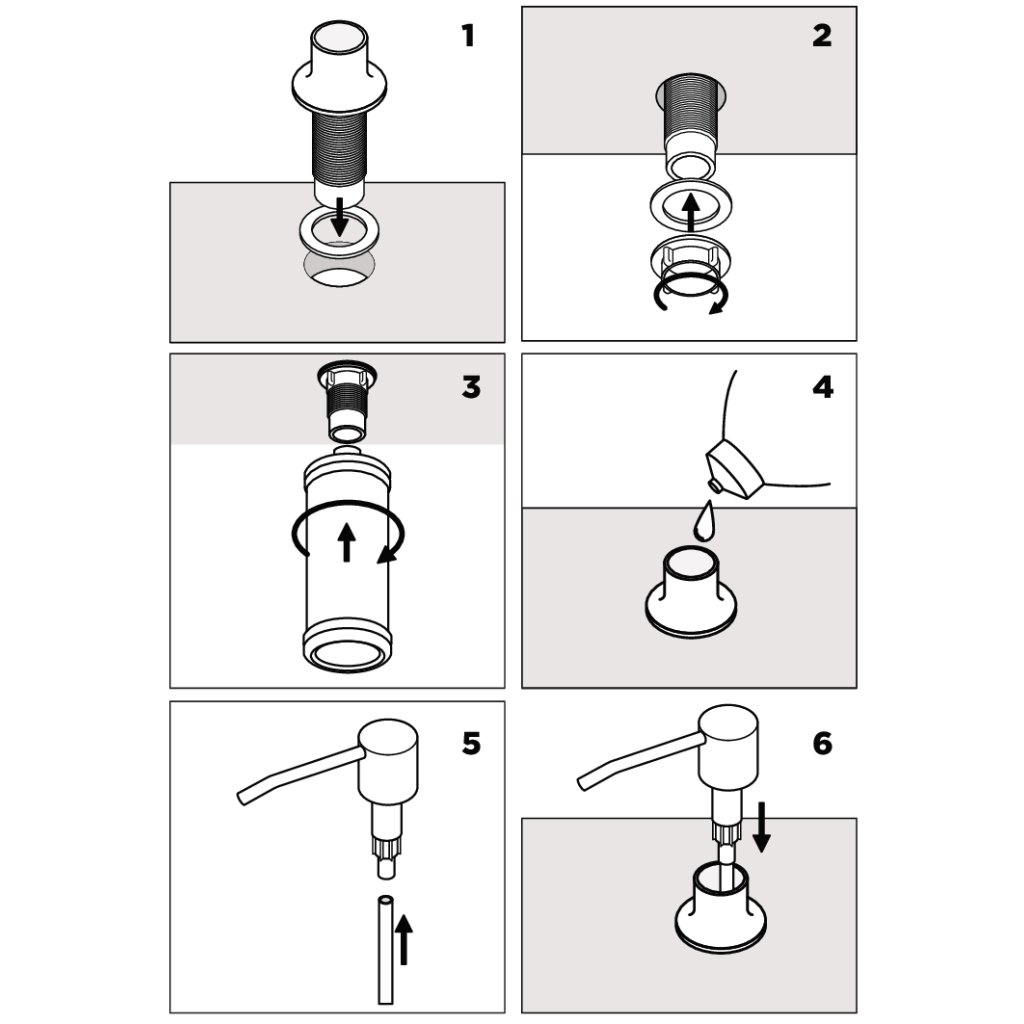 1

2

3

4

5

6